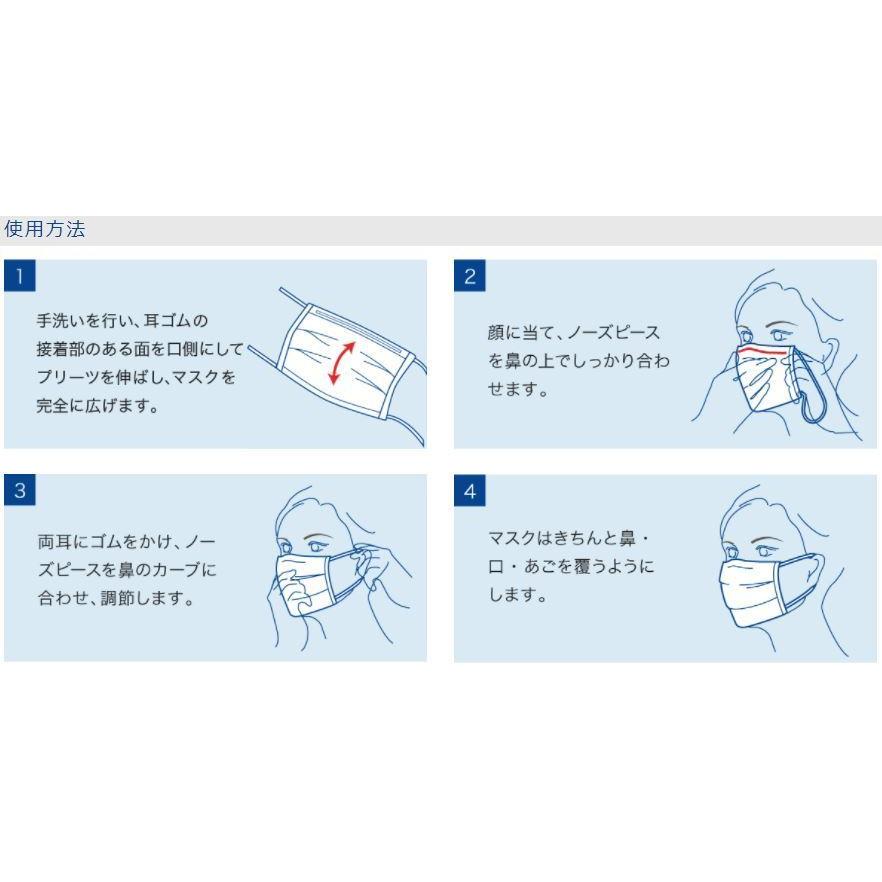 使用方法

1

手洗いを行い、耳ゴムの接着部のある面を口側にしてプリーツを伸ばし、マスクを完全に広げます。

2

顔に当て、ノーズピースを鼻の上でしっかり合わせます。

3

両耳にゴムをかけ、ノーズピースを鼻のカーブに合わせ、調節します。

4

マスクはきちんと鼻・口・あごを覆うようにします。