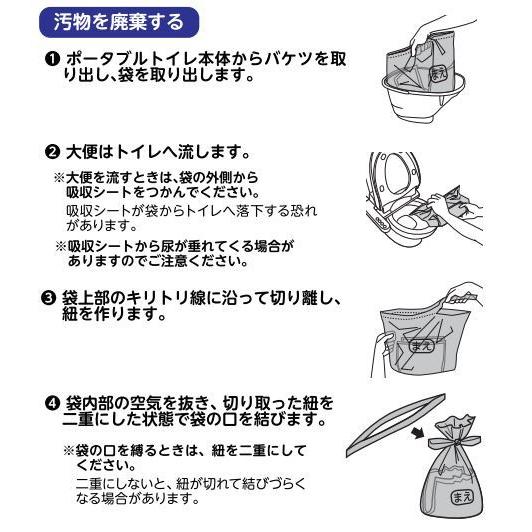 汚物を廃棄する

❶ ポータブルトイレ本体からバケツを取り出し、袋を取り出します。

まえ

❷ 大便はトイレへ流します。

※大便を流すときは、袋の外側から吸収シートをつかんでください。
吸収シートが袋からトイレへ落下する恐れがあります。

※吸収シートから尿が垂れてくる場合がありますのでご注意ください。

❸ 袋上部のキリトリ線に沿って切り離し、紐を作ります。

まえ

❹ 袋内部の空気を抜き、切り取った紐を二重にした状態で袋の口を結びます。

※袋の口を縛るときは、紐を二重にしてください。
二重にしないと、紐が切れて結びづらくなる場合があります。

まえ