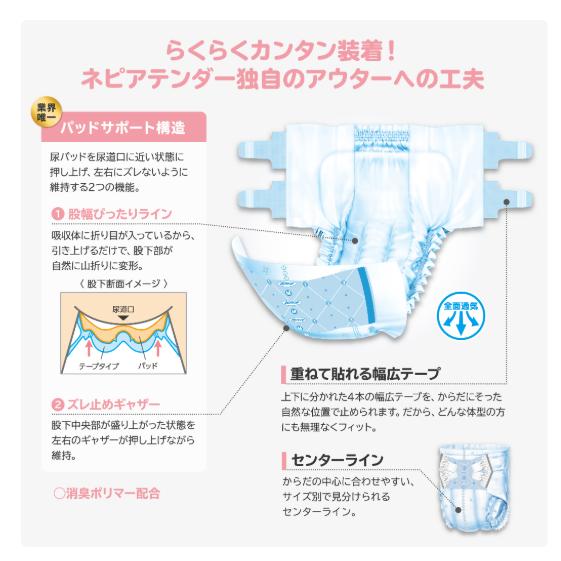 らくらくカンタン装着！
ネピアテンダー独自のアウターへの工夫

業界唯一

パッドサポート構造

尿パッドを尿道口に近い状態に押し上げ、左右にズレないように維持する2つの機能。

1 股幅ぴったりライン

吸収体に折り目が入っているから、引き上げるだけで、股下部が自然に山折りに変形。

〈 股下断面イメージ 〉

尿道口

テープタイプ

パッド

2 ズレ止めギャザー

股下中央部が盛り上がった状態を左右のギャザーが押し上げながら維持。

○消臭ポリマー配合

全面通気

重ねて貼れる幅広テープ

上下に分かれた4本の幅広テープを、からだにそった自然な位置で止められます。だから、どんな体型の方にも無理なくフィット。

センターライン

からだの中心に合わせやすい、サイズ別で見分けられるセンターライン。