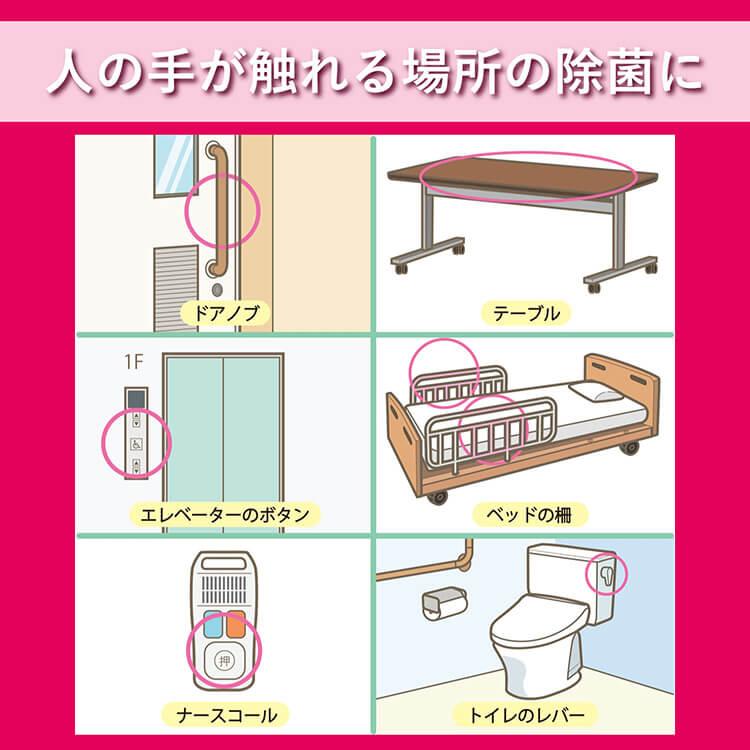 人の手が触れる場所の除菌に

ドアノブ

テーブル

1F

エレベーターのボタン

ベッドの柵

押

ナースコール

トイレのレバー