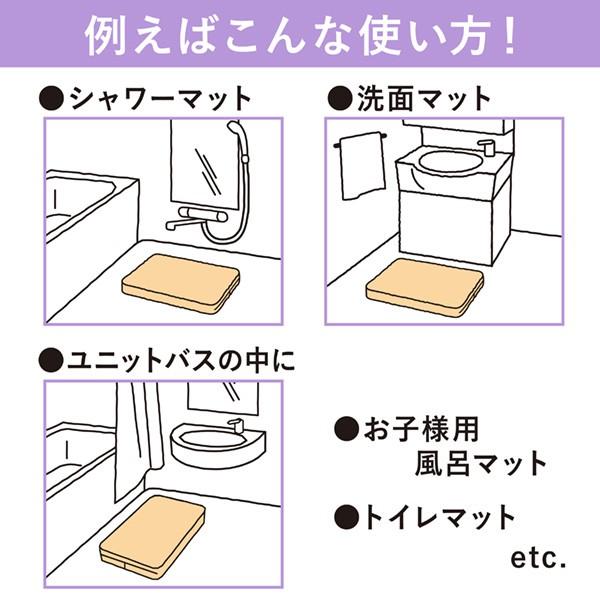 例えばこんな使い方！

●シャワーマット

●洗面マット

●ユニットバスの中に

●お子様用
風呂マット

●トイレマット

etc.