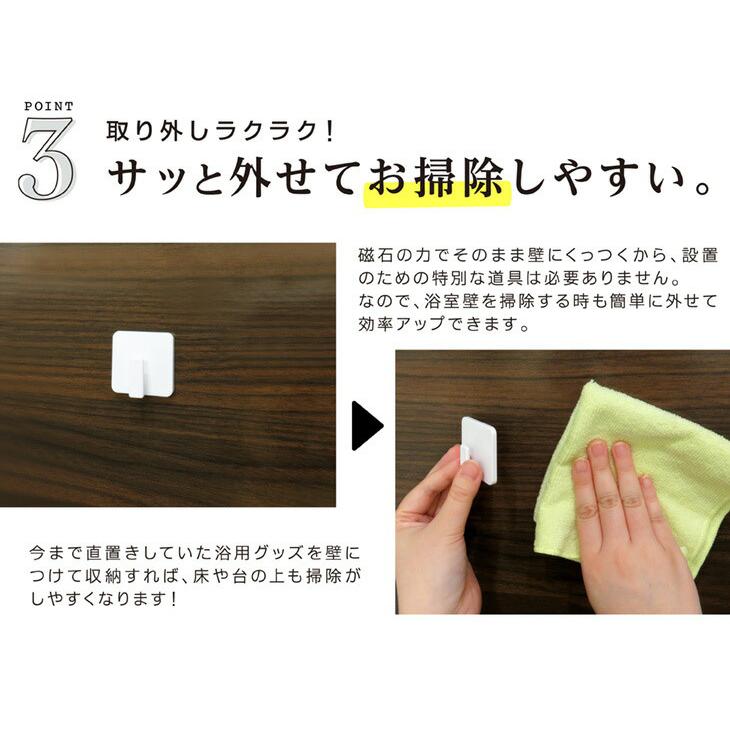 POINT
3
取り外しラクラク!
サッと外せてお掃除しやすい。

磁石の力でそのまま壁にくっつくから、設置のための特別な道具は必要ありません。
なので、浴室壁を掃除する時も簡単に外せて効率アップできます。

今まで直置きしていた浴用グッズを壁につけて収納すれば、床や台の上も掃除がしやすくなります!