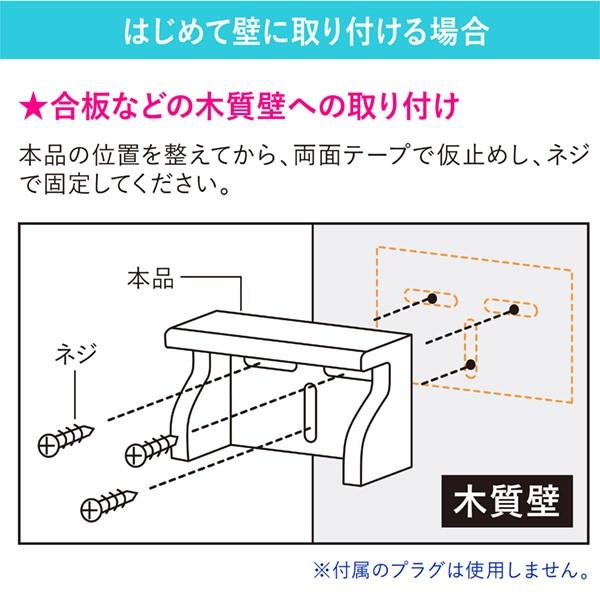 はじめて壁に取り付ける場合

★合板などの木質壁への取り付け

本品の位置を整えてから、両面テープで仮止めし、ネジで固定してください。

本品

ネジ

木質壁

※付属のプラグは使用しません。