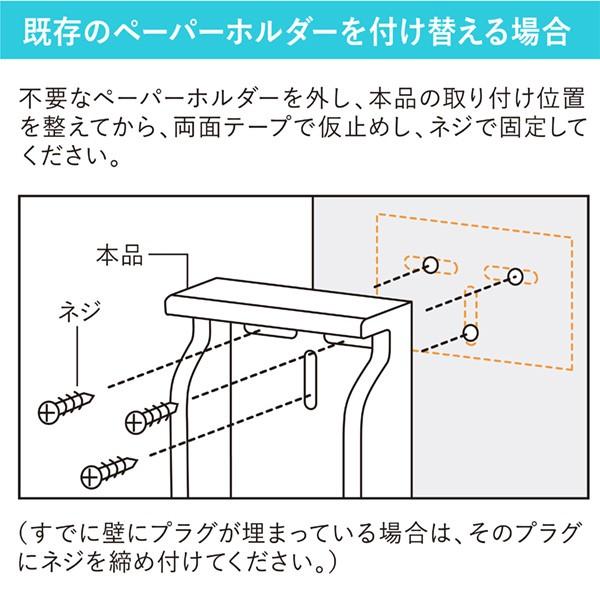 既存のペーパーホルダーを付け替える場合

不要なペーパーホルダーを外し、本品の取り付け位置を整えてから、両面テープで仮止めし、ネジで固定してください。

本品

ネジ

（すでに壁にプラグが埋まっている場合は、そのプラグにネジを締め付けてください。）