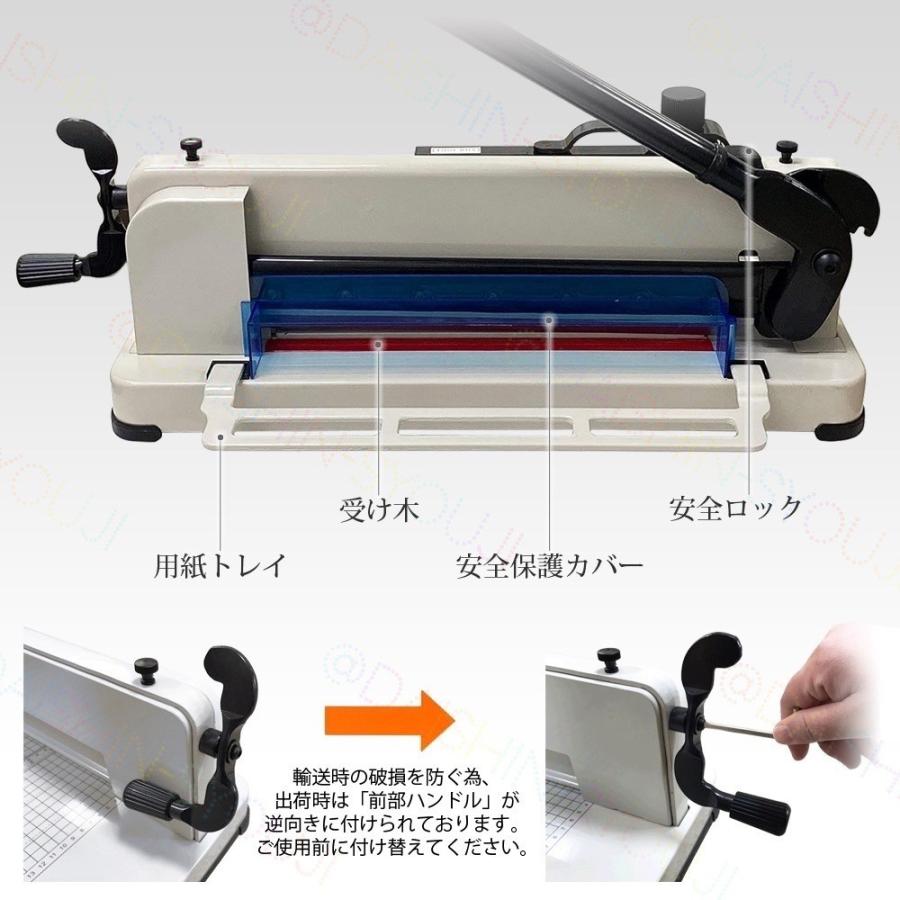 受け木

安全ロック

用紙トレイ

安全保護カバー

輸送時の破損を防ぐ為、出荷時は「前部ハンドル」が逆向きに付けられております。ご使用前に付け替えてください。