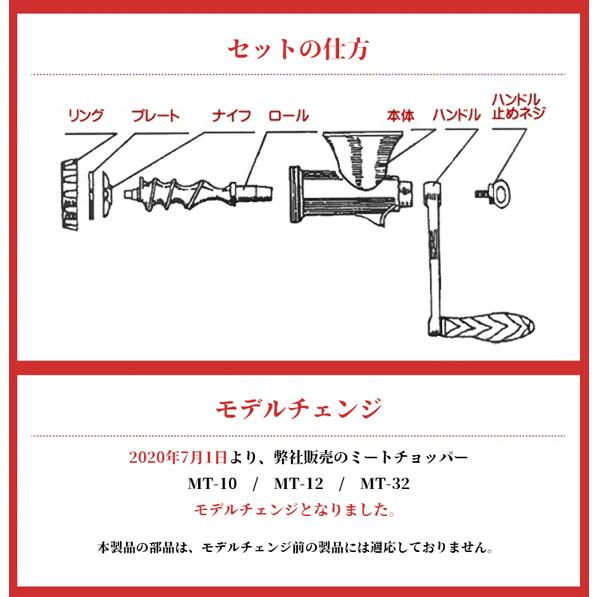 セットの仕方

リング
プレート
ナイフ
ロール
本体
ハンドル
ハンドル止めネジ

モデルチェンジ

2020年7月1日より、弊社販売のミートチョッパー
MT-10 / MT-12 / MT-32
モデルチェンジとなりました。

本製品の部品は、モデルチェンジ前の製品には適応しておりません。