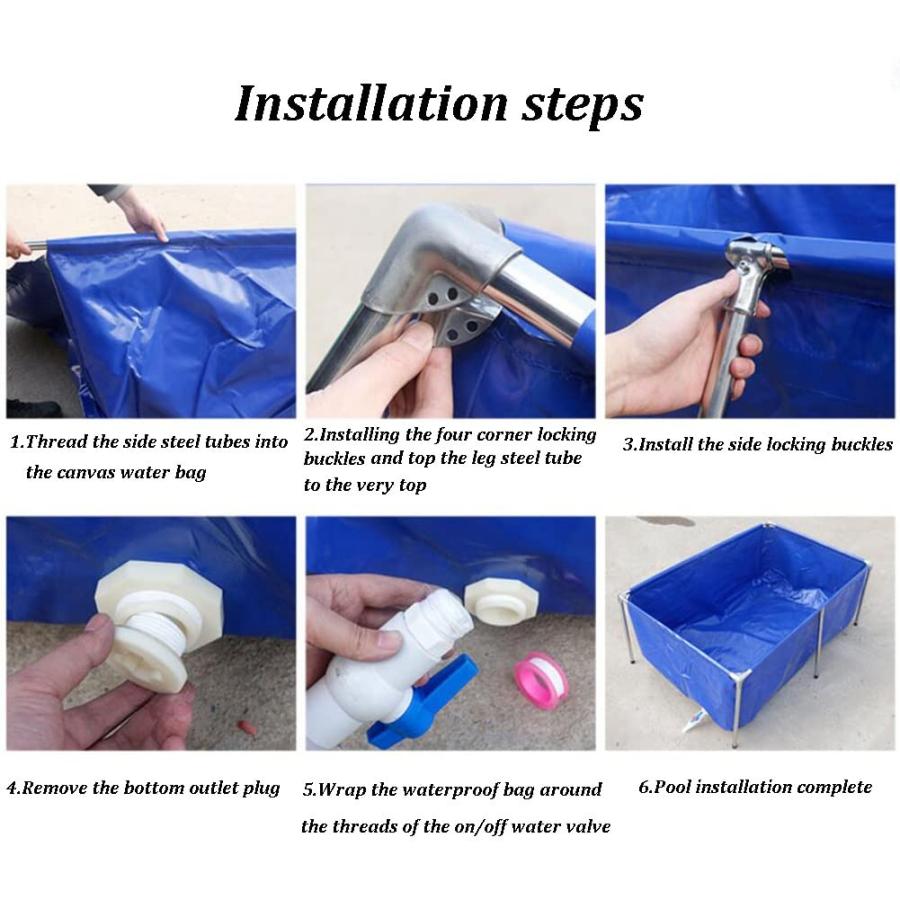 Installation steps

1.Thread the side steel tubes into the canvas water bag

2.Installing the four corner locking buckles and top the leg steel tube to the very top

3.Install the side locking buckles

4.Remove the bottom outlet plug

5.Wrap the waterproof bag around the threads of the on/off water valve

6.Pool installation complete