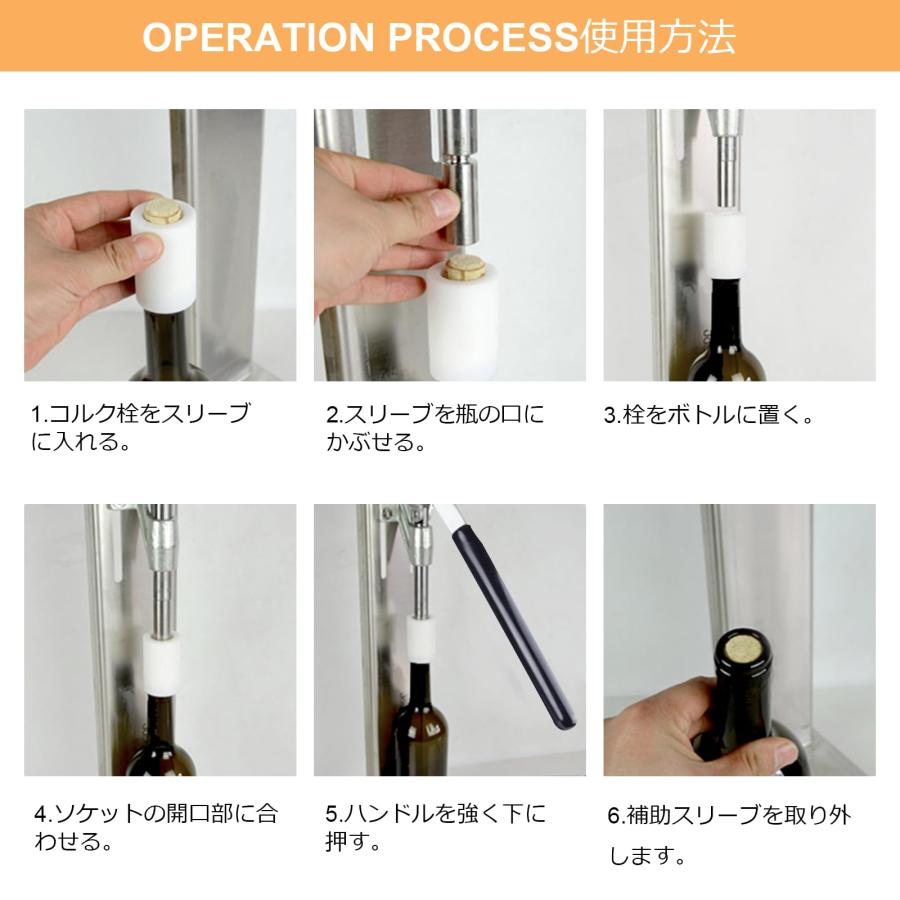 OPERATION PROCESS使用方法

1.コルク栓をスリーブに入れる。

2.スリーブを瓶の口にかぶせる。

3.栓をボトルに置く。

4.ソケットの開口部に合わせる。

5.ハンドルを強く下に押す。

6.補助スリーブを取り外します。