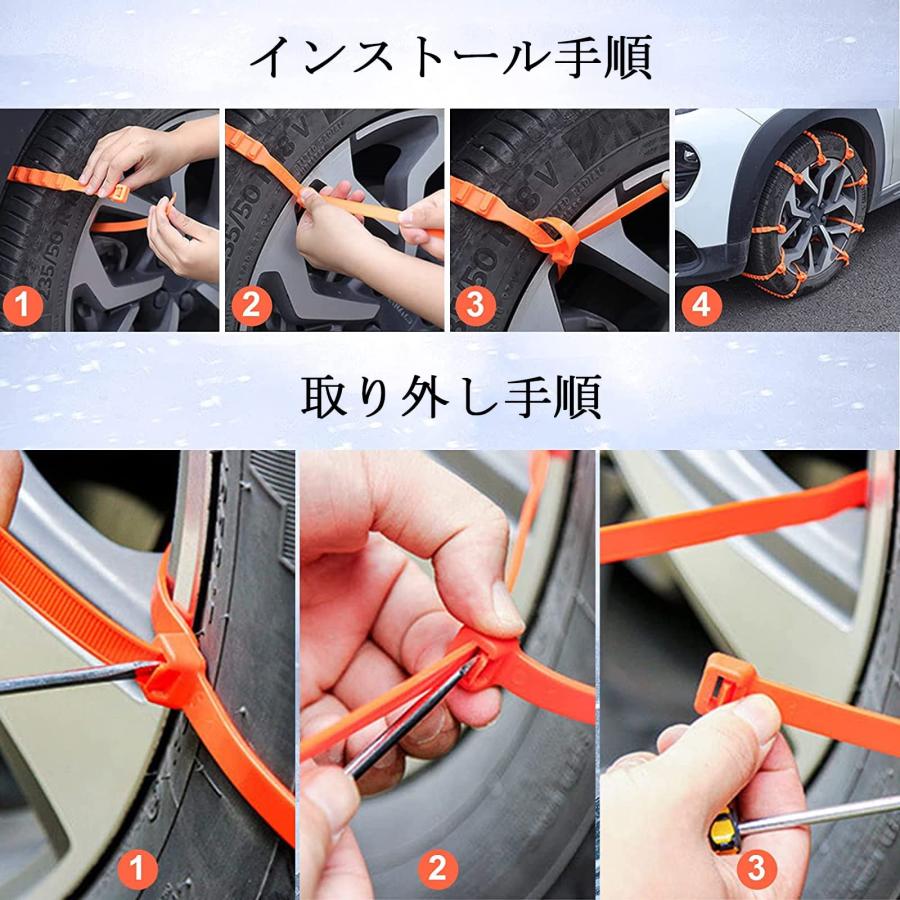 インストール手順

1

2

3

4

取り外し手順

1

2

3