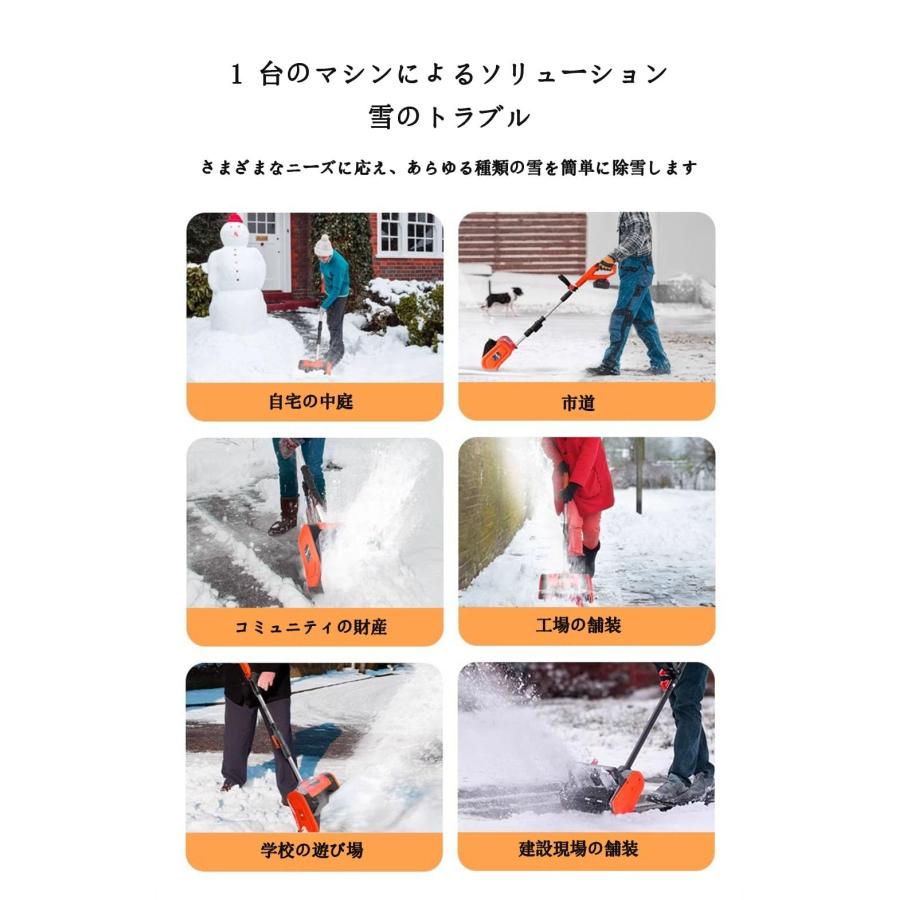 1 台のマシンによるソリューション
雪のトラブル

さまざまなニーズに応え、あらゆる種類の雪を簡単に除雪します

自宅の中庭

市道

コミュニティの財産

工場の舗装

学校の遊び場

建設現場の舗装