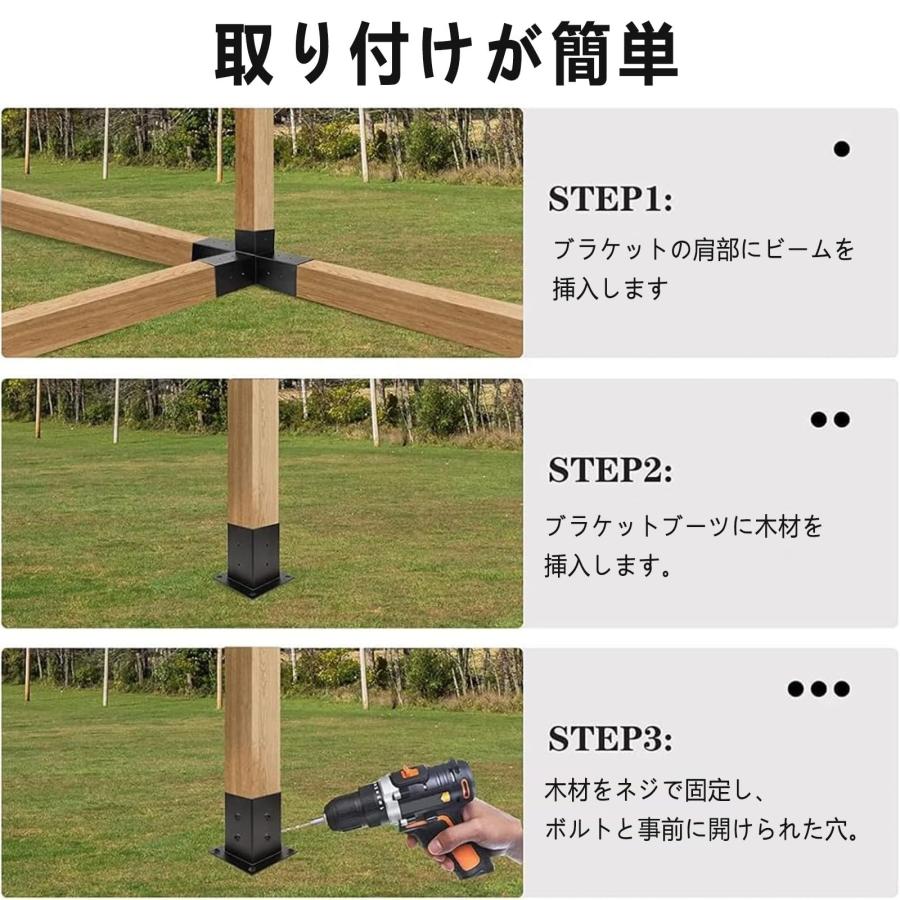 取り付けが簡単

STEP1:

ブラケットの肩部にビームを挿入します

STEP2:

ブラケットブーツに木材を挿入します。

STEP3:

木材をネジで固定し、ボルトと事前に開けられた穴。