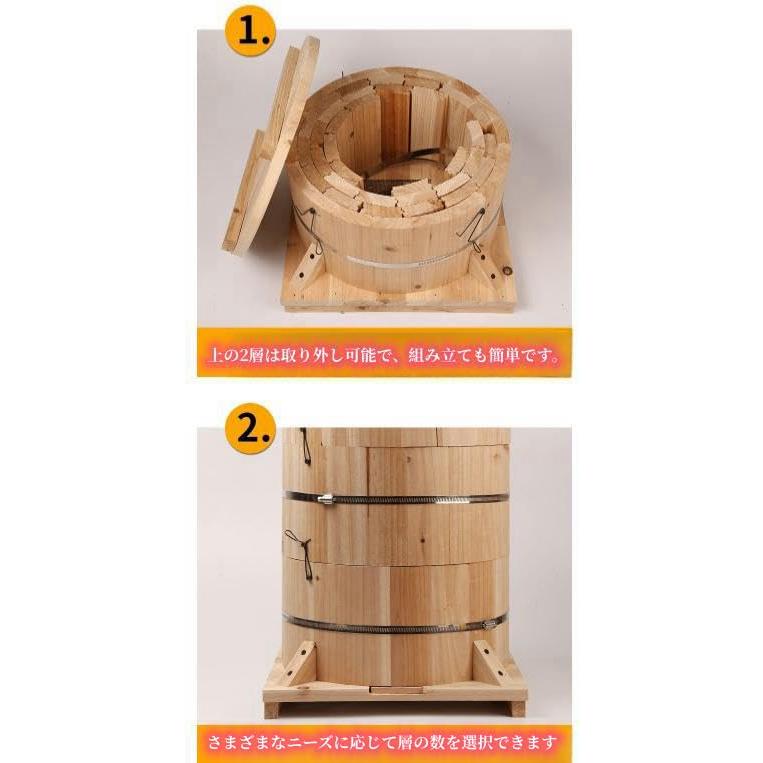 1.

上の2層は取り外し可能で、組み立ても簡単です。

2.

さまざまなニーズに応じて層の数を選択できます