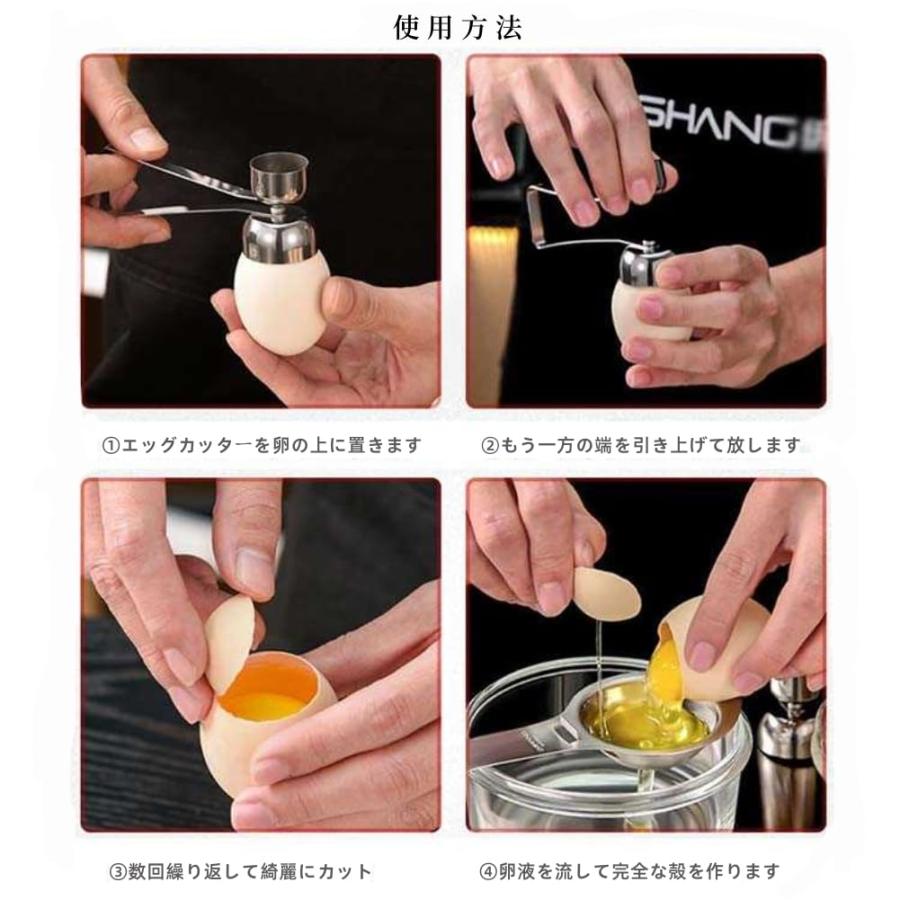 使用方法

SHANG

①エッグカッターを卵の上に置きます

②もう一方の端を引き上げて放します

③数回繰り返して綺麗にカット

④卵液を流して完全な殻を作ります