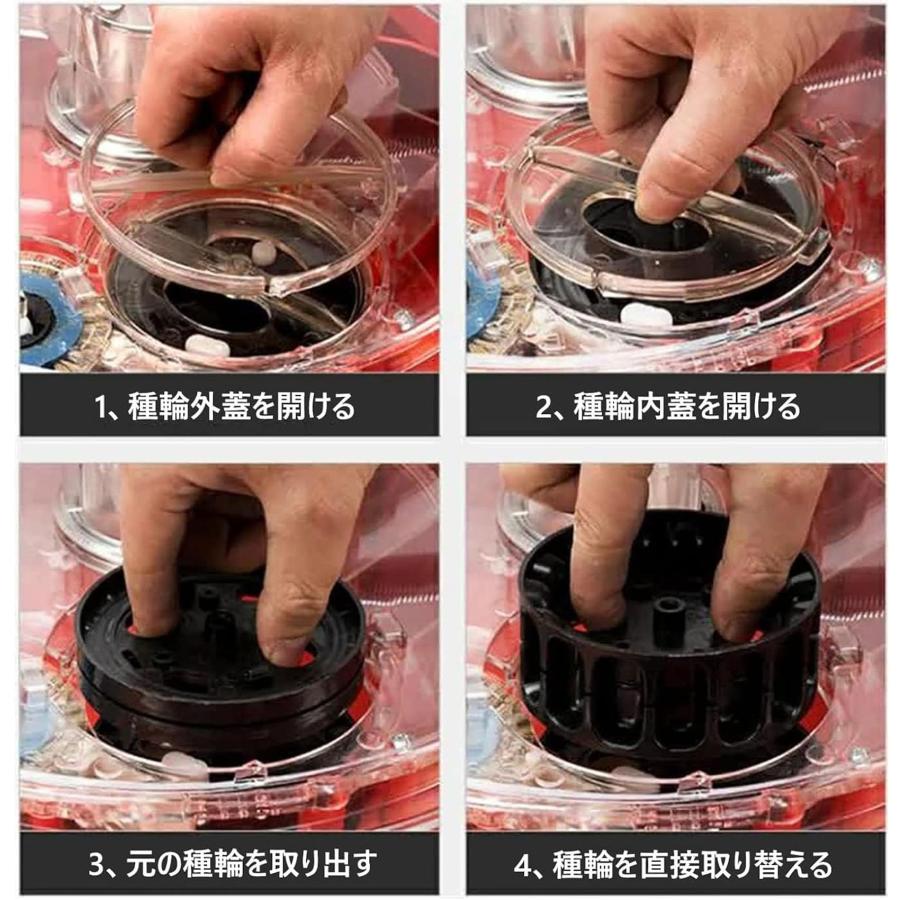 1、種輪外蓋を開ける

2、種輪内蓋を開ける

3、元の種輪を取り出す

4、種輪を直接取り替える