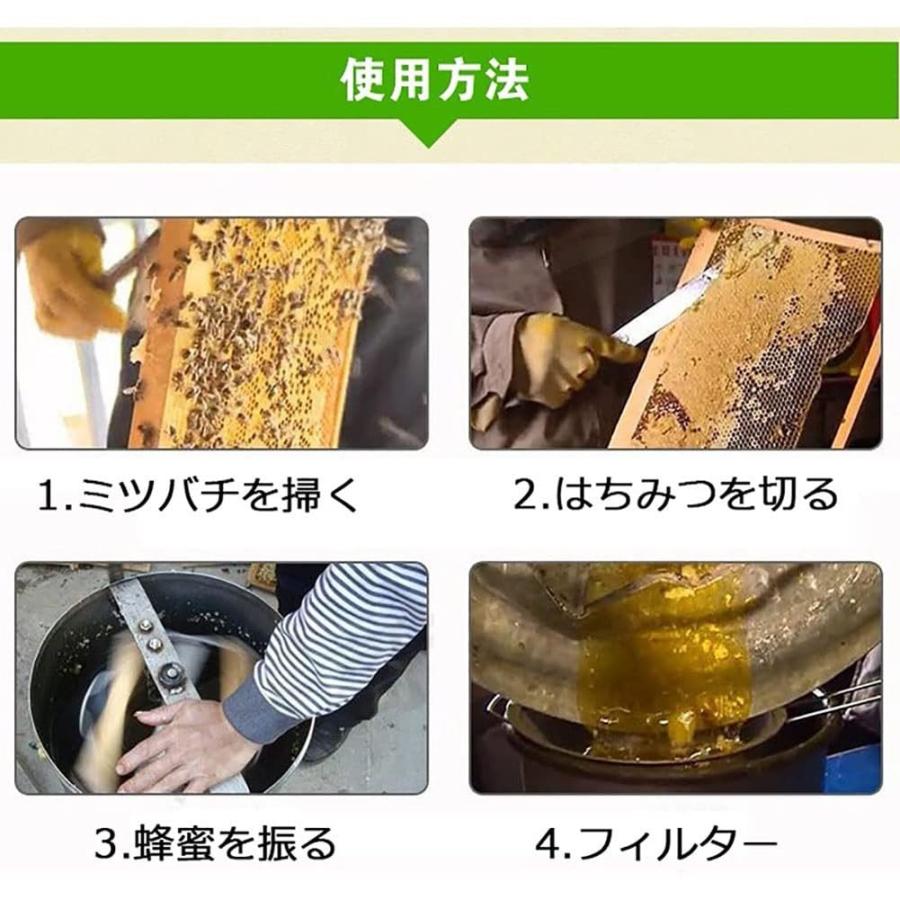 使用方法

1.ミツバチを掃く

2.はちみつを切る

3.蜂蜜を振る

4.フィルター