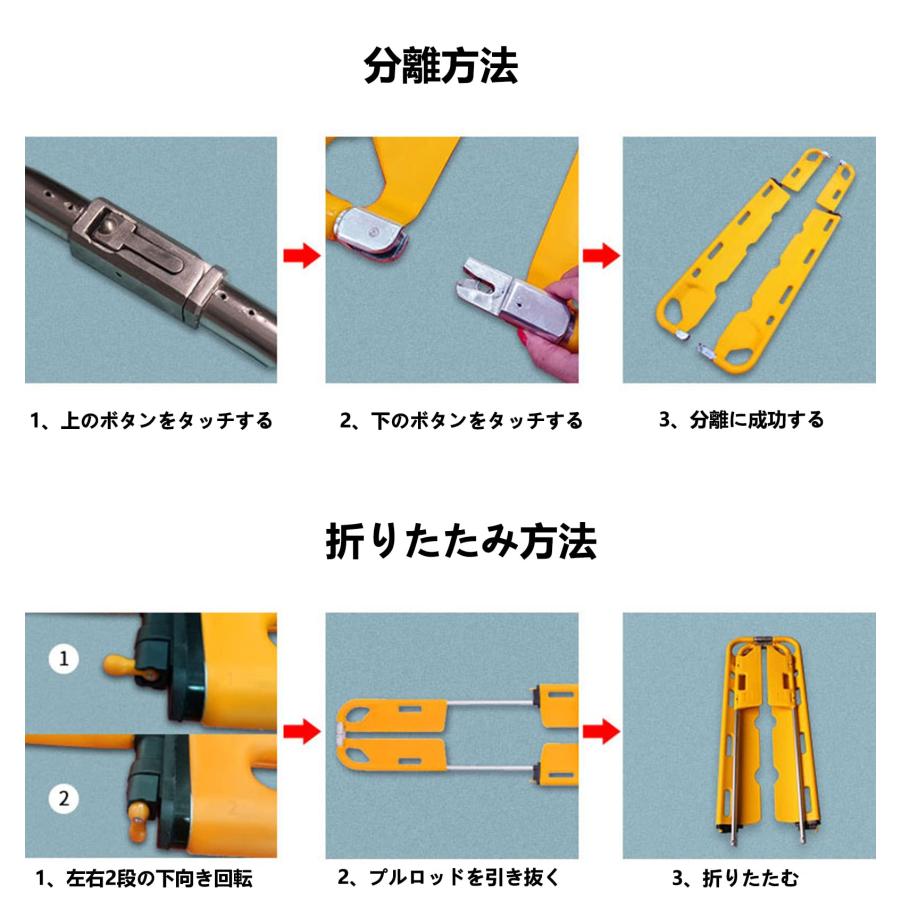 分離方法

1、上のボタンをタッチする

2、下のボタンをタッチする

3、分離に成功する

折りたたみ方法

1

2

1、左右2段の下向き回転

2、プルロッドを引き抜く

3、折りたたむ