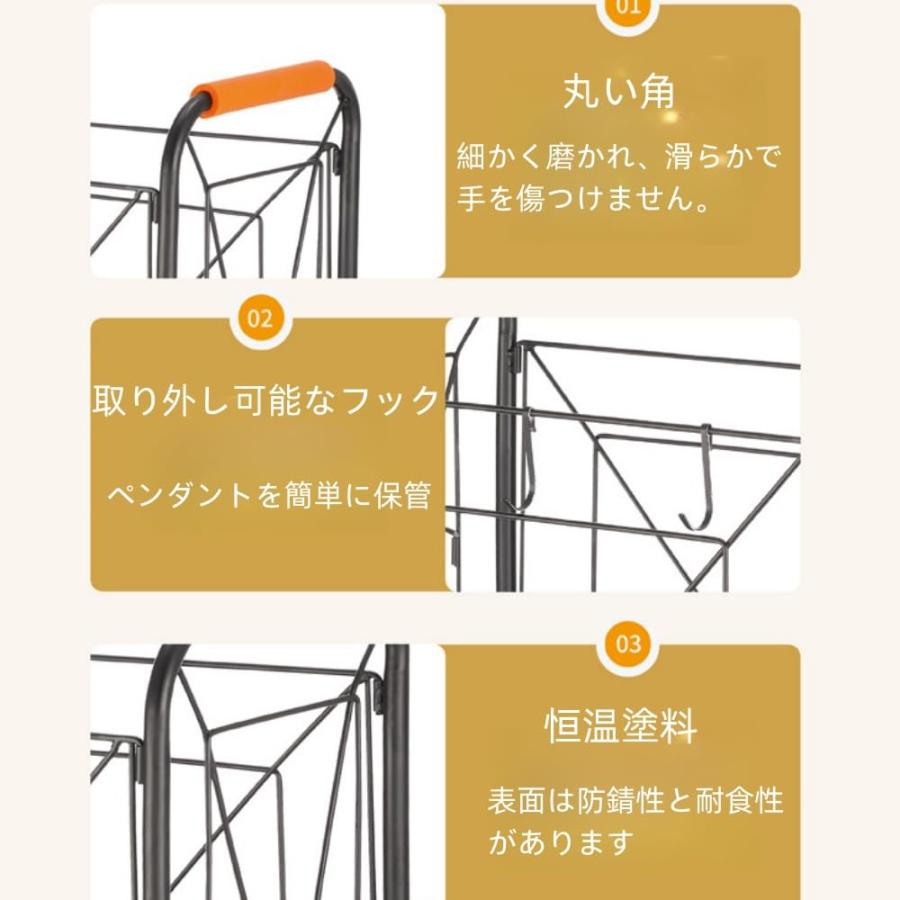 01

丸い角

細かく磨かれ、滑らかで手を傷つけません。

02

取り外し可能なフック

ペンダントを簡単に保管

03

恒温塗料

表面は防錆性と耐食性があります