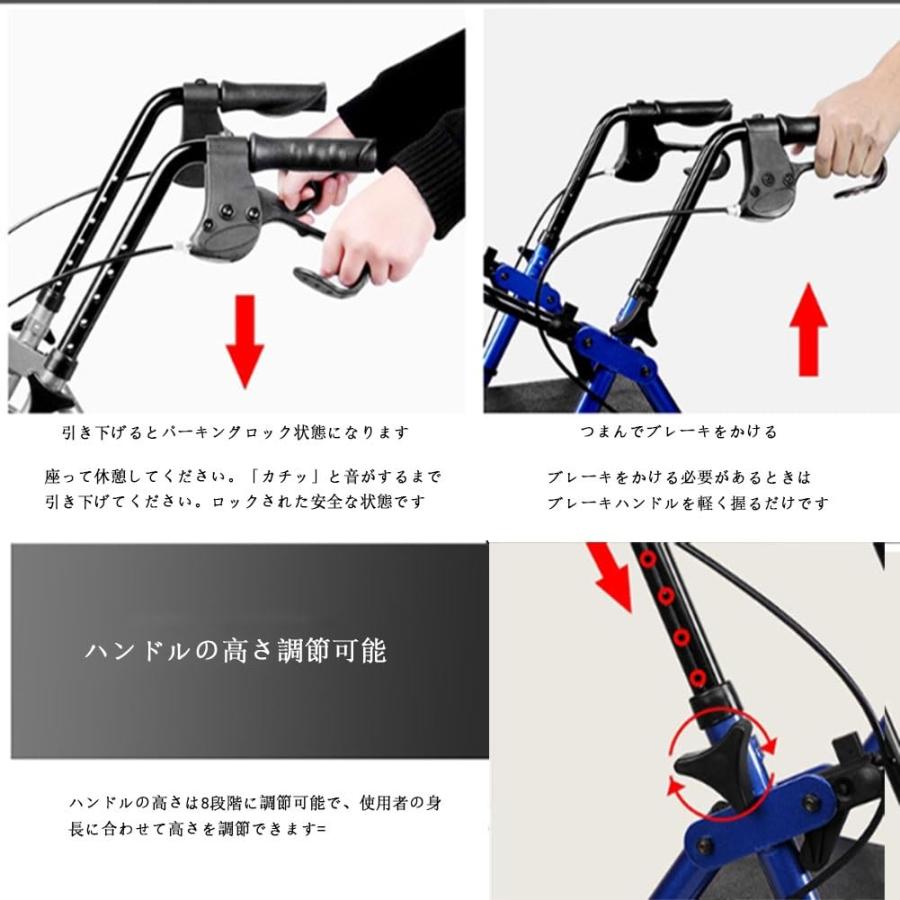 引き下げるとパーキングロック状態になります

座って休憩してください。「カチッ」と音がするまで引き下げてください。ロックされた安全な状態です

つまんでブレーキをかける

ブレーキをかける必要があるときはブレーキハンドルを軽く握るだけです

ハンドルの高さ調節可能

ハンドルの高さは8段階に調節可能で、使用者の身長に合わせて高さを調節できます=