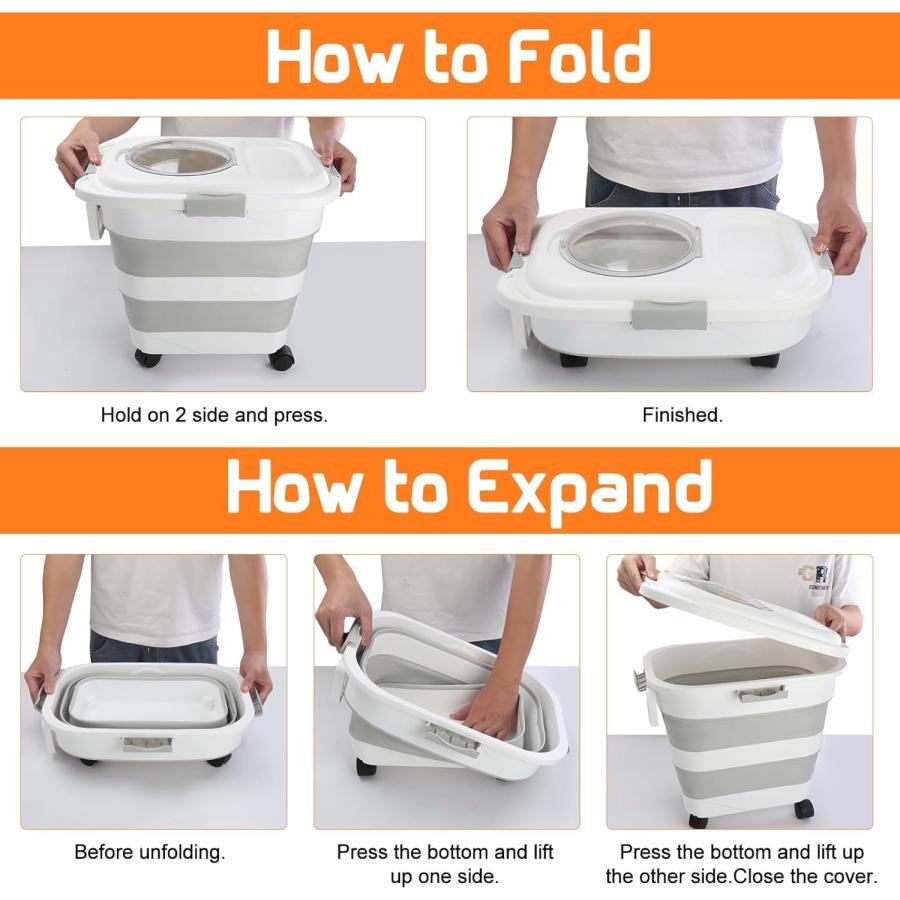 How to Fold

Hold on 2 side and press.

Finished.

How to Expand

Before unfolding.

Press the bottom and lift up one side.

Press the bottom and lift up the other side.Close the cover.