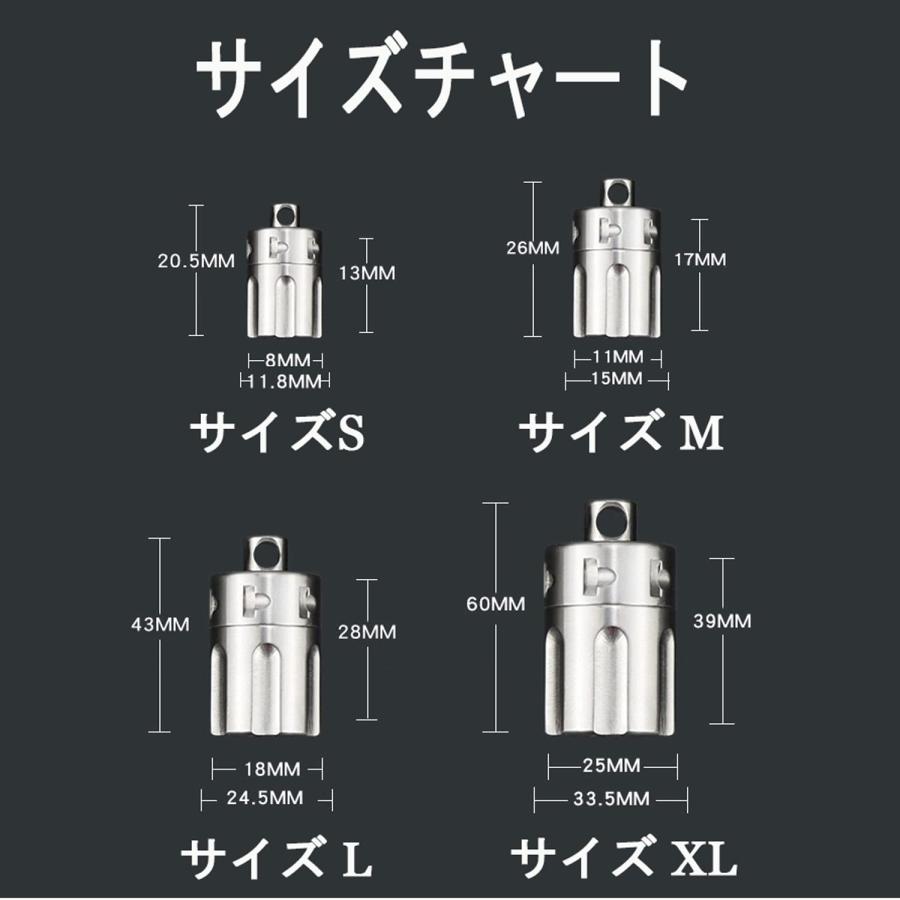 サイズチャート

20.5MM
13MM
8MM
11.8MM
サイズS

26MM
17MM
11MM
15MM
サイズ M

43MM
28MM
18MM
24.5MM
サイズ L

60MM
39MM
25MM
33.5MM
サイズ XL