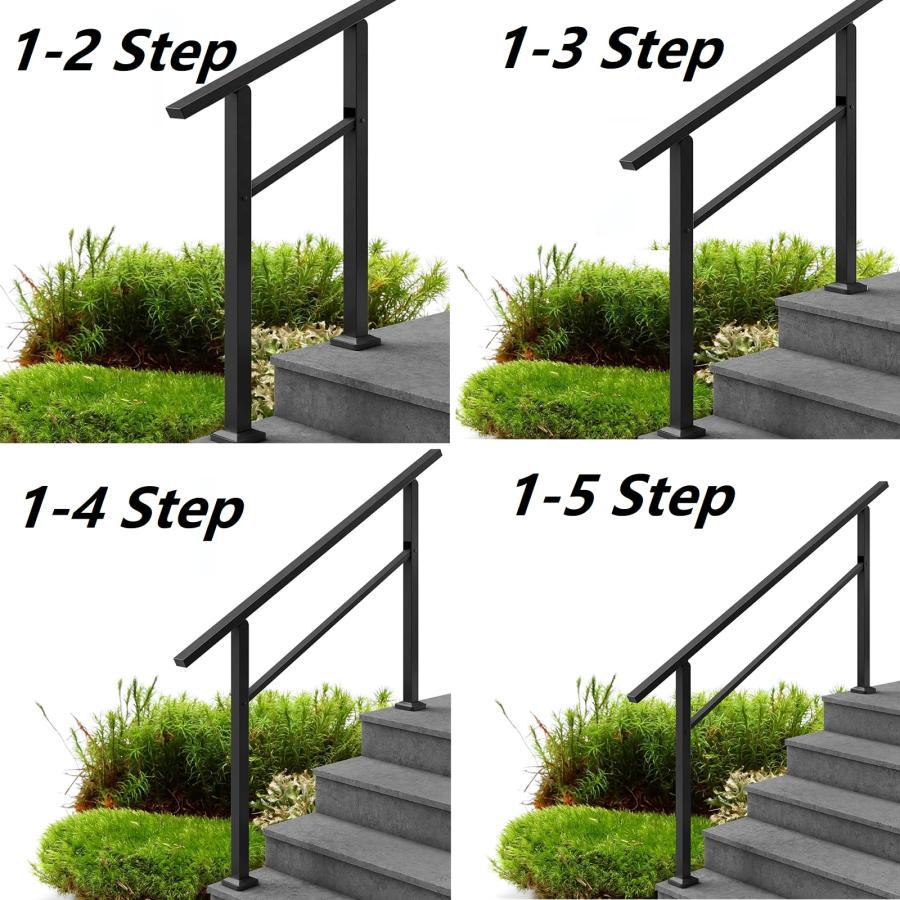 1-2 Step

1-3 Step

1-4 Step

1-5 Step