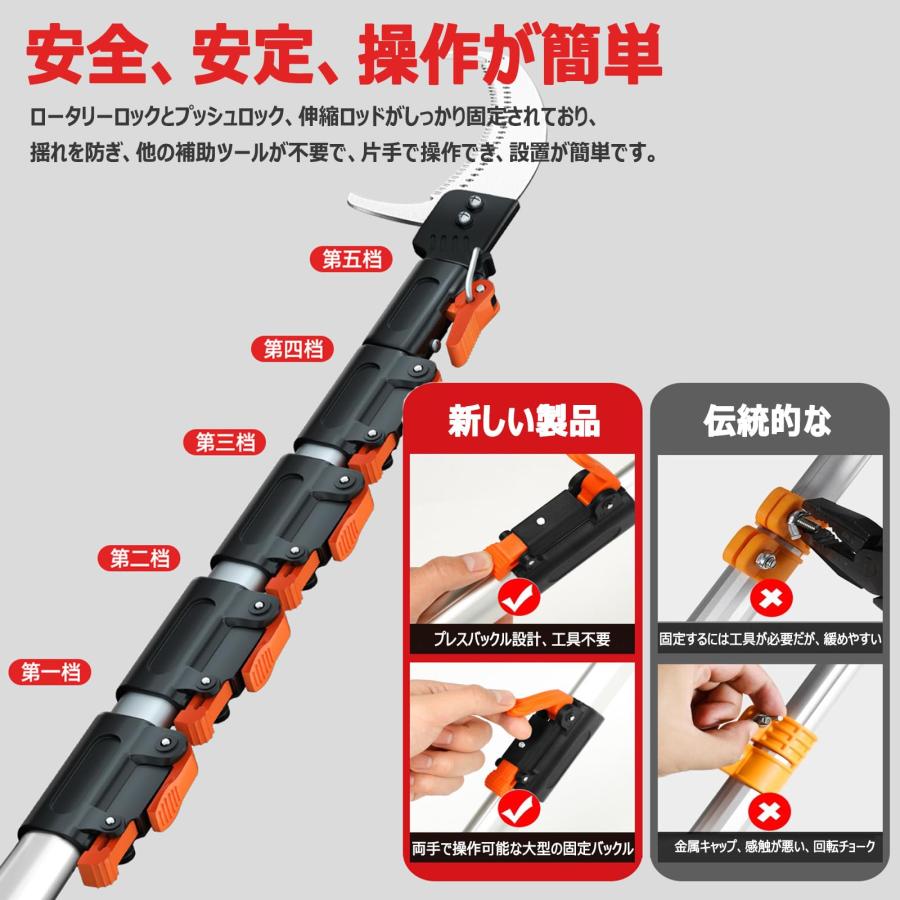 安全、安定、操作が簡単

ロータリーロックとプッシュロック、伸縮ロッドがしっかり固定されており、揺れを防ぎ、他の補助ツールが不要で、片手で操作でき、設置が簡単です。

第五档

第四档

第三档

第二档

第一档

新しい製品

プレスバックル設計、工具不要

両手で操作可能な大型の固定バックル

伝統的な

固定するには工具が必要だが、緩めやすい

金属キャップ、感触が悪い、回転チョーク