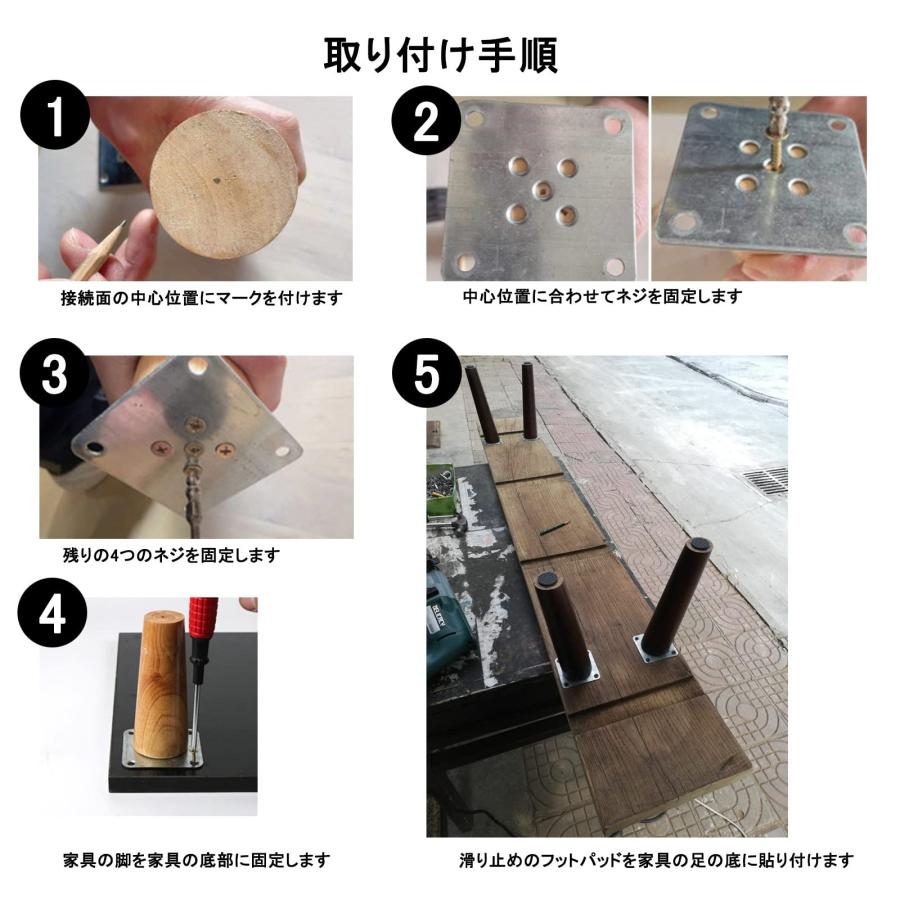 取り付け手順

1

接続面の中心位置にマークを付けます

2

中心位置に合わせてネジを固定します

3

残りの4つのネジを固定します

4

家具の脚を家具の底部に固定します

5

滑り止めのフットパッドを家具の足の底に貼り付けます