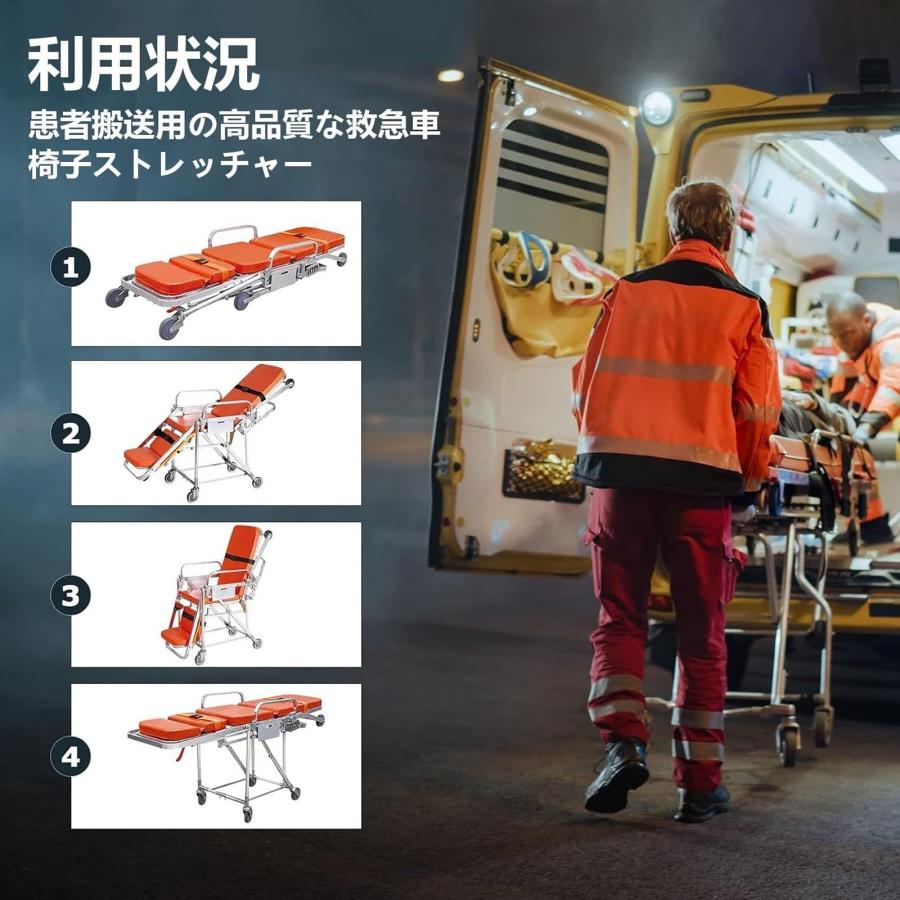 利用状況

患者搬送用の高品質な救急車椅子ストレッチャー

1

2

3

4