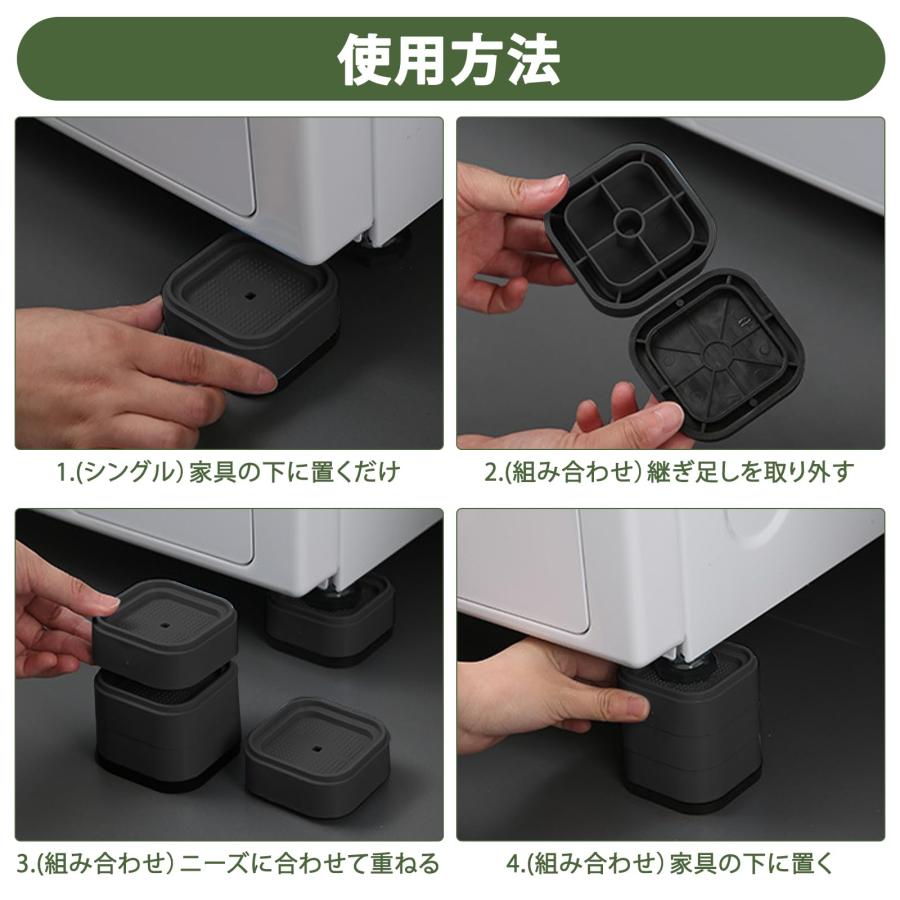 使用方法

1.(シングル) 家具の下に置くだけ

2.(組み合わせ) 継ぎ足しを取り外す

3.(組み合わせ) ニーズに合わせて重ねる

4.(組み合わせ) 家具の下に置く