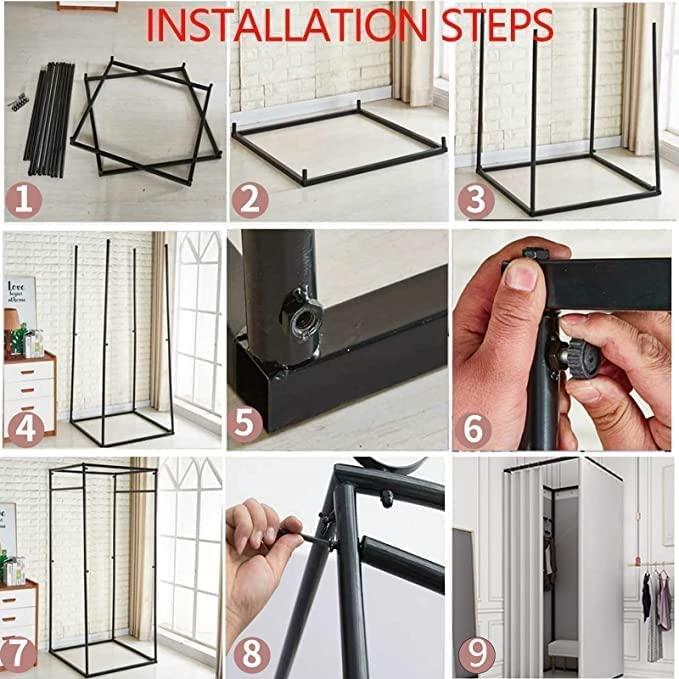 INSTALLATION STEPS

1
2
3
Love
4
5
6
7
8
9