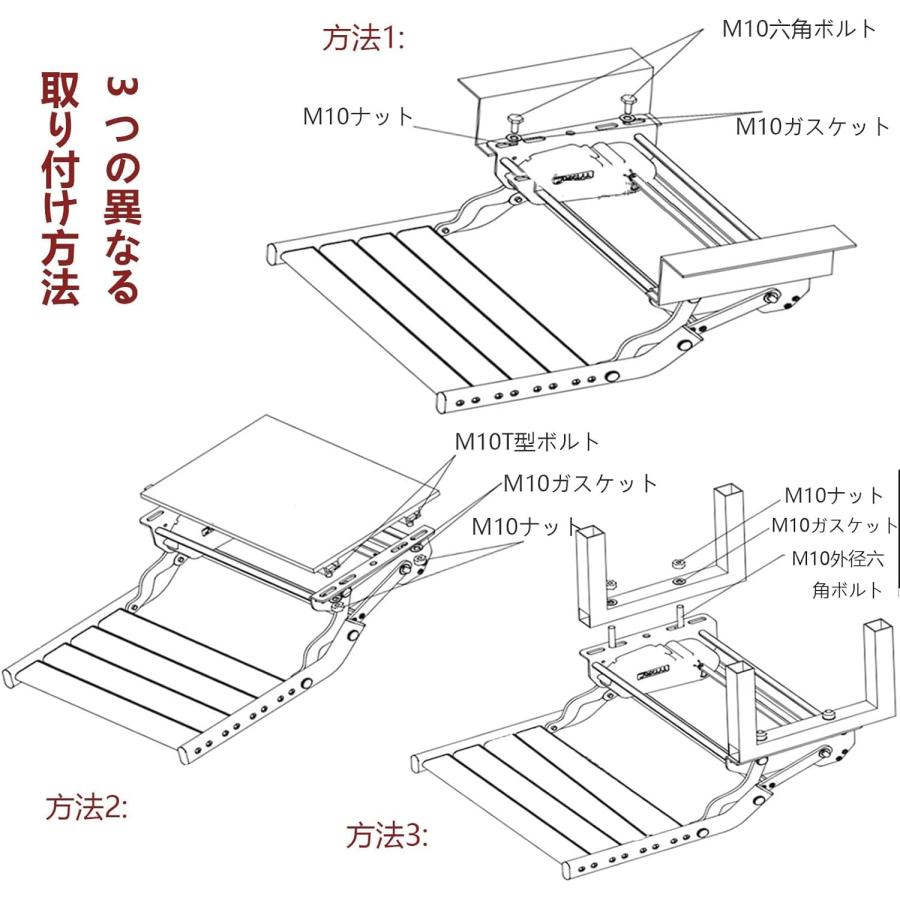 ３つの異なる取り付け方法

方法1:

M10六角ボルト

M10ナット

M10ガスケット

M10T型ボルト

M10ガスケット

M10ナット

M10ナット

M10ガスケット

M10外径六角ボルト

方法2:

方法3: