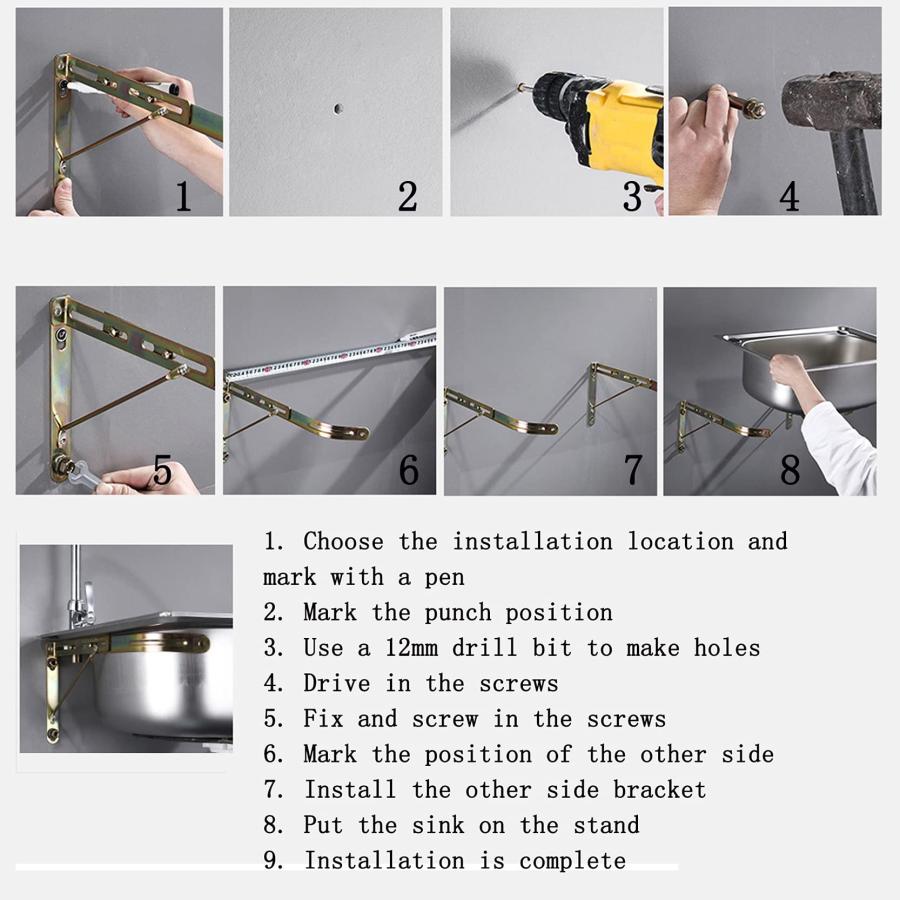 1

2

3

4

5

6

7

8

1. Choose the installation location and mark with a pen
2. Mark the punch position
3. Use a 12mm drill bit to make holes
4. Drive in the screws
5. Fix and screw in the screws
6. Mark the position of the other side
7. Install the other side bracket
8. Put the sink on the stand
9. Installation is complete