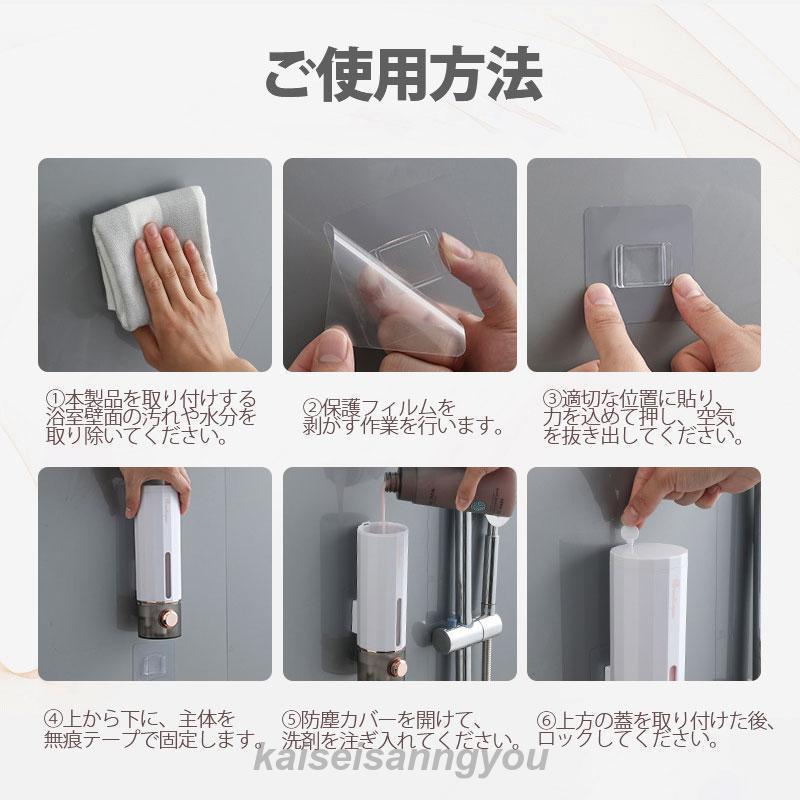 ご使用方法

①本製品を取り付けする浴室壁面の汚れや水分を取り除いてください。

②保護フィルムを剥がす作業を行います。

③適切な位置に貼り、力を込めて押し、空気を抜き出してください。

④上から下に、主体を無痕テープで固定します。

⑤防塵カバーを開けて、洗剤を注ぎ入れてください。

⑥上方の蓋を取り付けた後、ロックしてください。

kaiseisanngyou