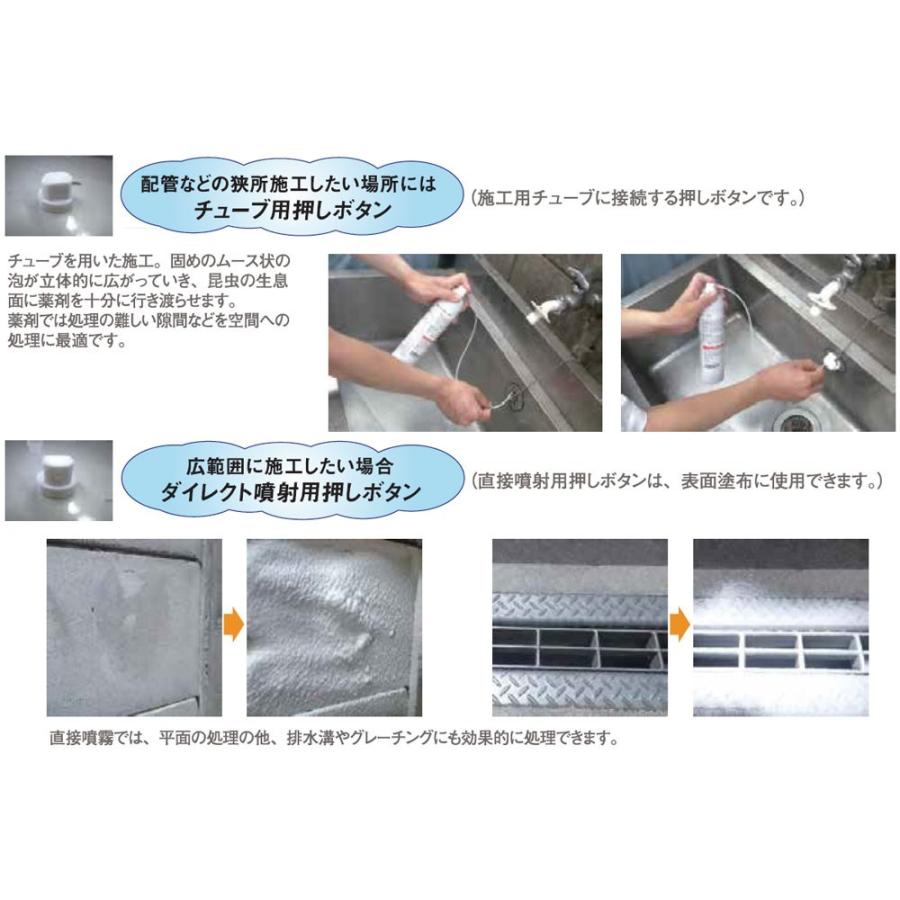 配管などの狭所施工したい場所には
チューブ用押しボタン

（施工用チューブに接続する押しボタンです。）

チューブを用いた施工。固めのムース状の泡が立体的に広がっていき、昆虫の生息面に薬剤を十分に行き渡らせます。
薬剤では処理の難しい隙間などを空間への処理に最適です。

広範囲に施工したい場合
ダイレクト噴射用押しボタン

（直接噴射用押しボタンは、表面塗布に使用できます。）

直接噴霧では、平面の処理の他、排水溝やグレーチングにも効果的に処理できます。