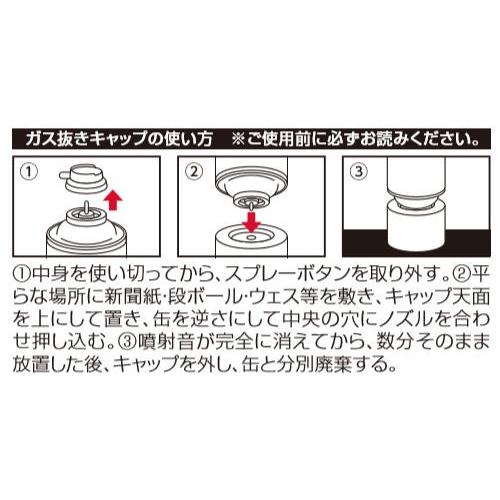 ガス抜きキャップの使い方　※ご使用前に必ずお読みください。

①

②

③

①中身を使い切ってから、スプレーボタンを取り外す。②平らな場所に新聞紙･段ボール･ウェス等を敷き、キャップ天面を上にして置き、缶を逆さにして中央の穴にノズルを合わせ押し込む。③噴射音が完全に消えてから、数分そのまま放置した後、キャップを外し、缶と分別廃棄する。