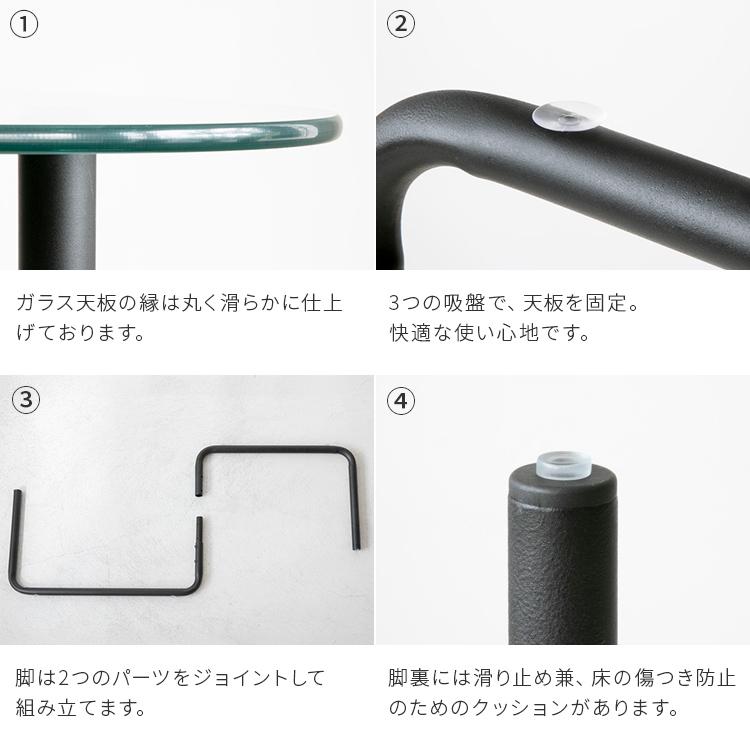 ①

ガラス天板の縁は丸く滑らかに仕上げております。

②

3つの吸盤で、天板を固定。
快適な使い心地です。

③

脚は2つのパーツをジョイントして組み立てます。

④

脚裏には滑り止め兼、床の傷つき防止のためのクッションがあります。