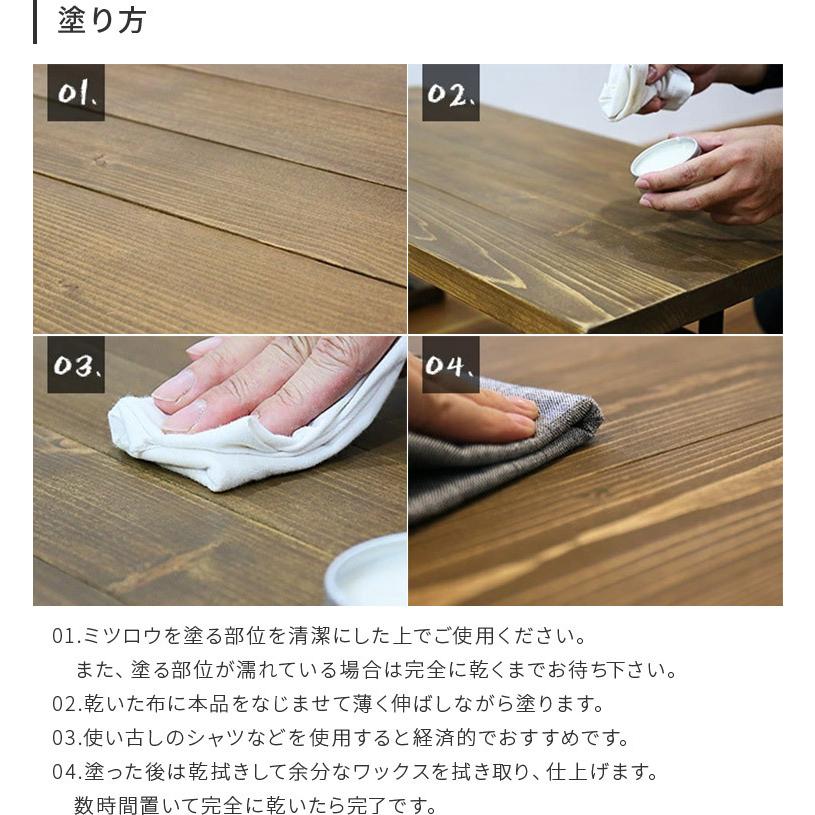 塗り方

01、

02、

03、

04、

01.ミツロウを塗る部位を清潔にした上でご使用ください。
また、塗る部位が濡れている場合は完全に乾くまでお待ち下さい。

02.乾いた布に本品をなじませて薄く伸ばしながら塗ります。

03.使い古しのシャツなどを使用すると経済的でおすすめです。

04.塗った後は乾拭きして余分なワックスを拭き取り、仕上げます。
数時間置いて完全に乾いたら完了です。