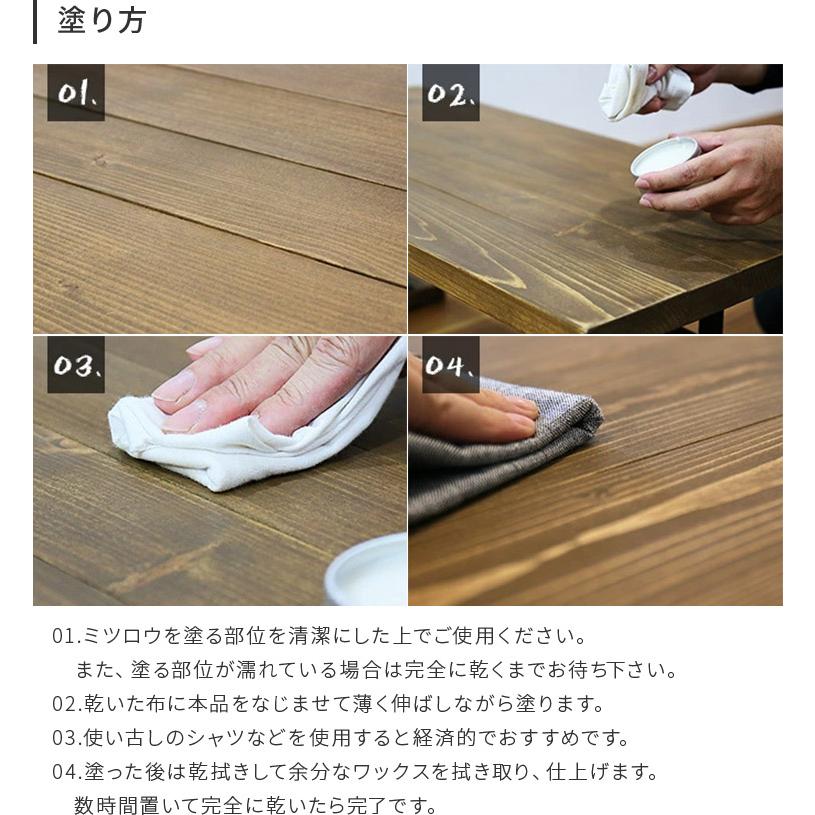 塗り方

01、

02、

03、

04、

01.ミツロウを塗る部位を清潔にした上でご使用ください。
また、塗る部位が濡れている場合は完全に乾くまでお待ち下さい。
02.乾いた布に本品をなじませて薄く伸ばしながら塗ります。
03.使い古しのシャツなどを使用すると経済的でおすすめです。
04.塗った後は乾拭きして余分なワックスを拭き取り、仕上げます。
数時間置いて完全に乾いたら完了です。