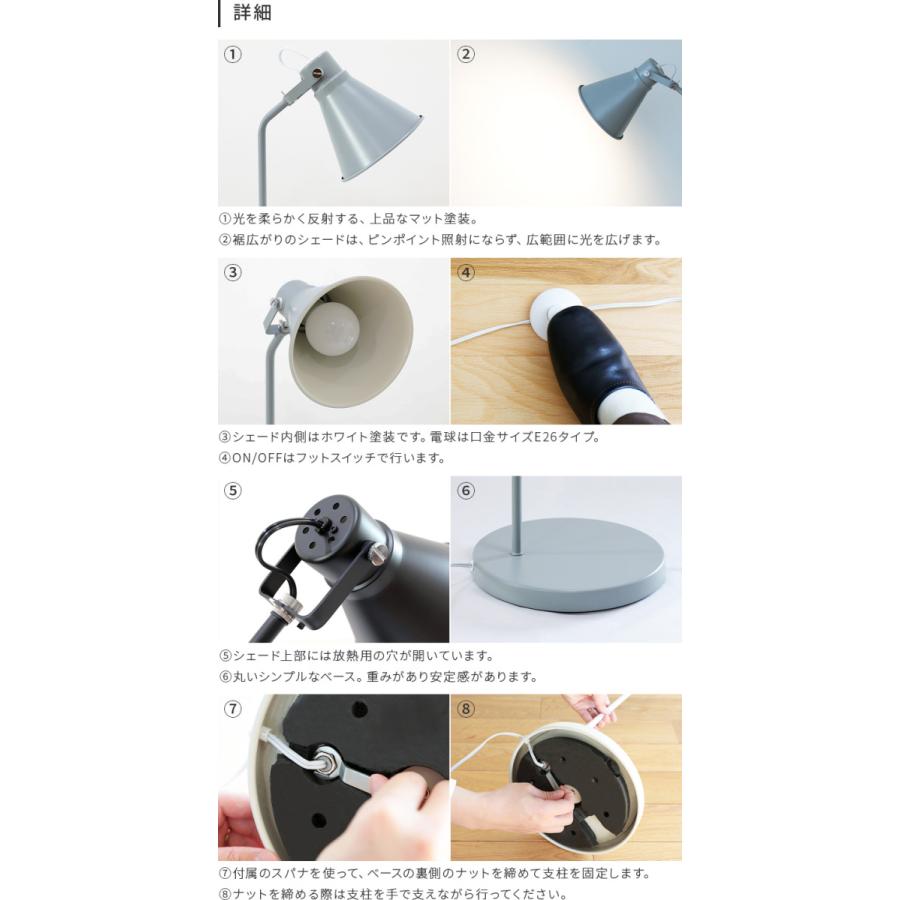 詳細

①

②

①光を柔らかく反射する、上品なマット塗装。
②裾広がりのシェードは、ピンポイント照射にならず、広範囲に光を広げます。

③

④

③シェード内側はホワイト塗装です。電球は口金サイズE26タイプ。
④ON/OFFはフットスイッチで行います。

⑤

⑥

⑤シェード上部には放熱用の穴が開いています。
⑥丸いシンプルなベース。重みがあり安定感があります。

⑦

⑧

⑦付属のスパナを使って、ベースの裏側のナットを締めて支柱を固定します。
⑧ナットを締める際は支柱を手で支えながら行ってください。