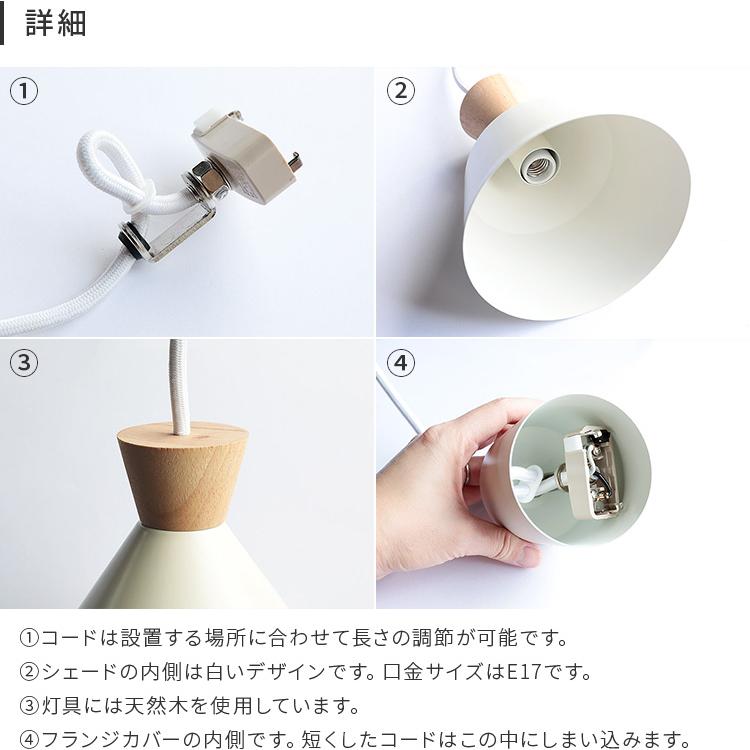 詳細

①

②

③

④

①コードは設置する場所に合わせて長さの調節が可能です。

②シェードの内側は白いデザインです。口金サイズはE17です。

③灯具には天然木を使用しています。

④フランジカバーの内側です。短くしたコードはこの中にしまい込みます。