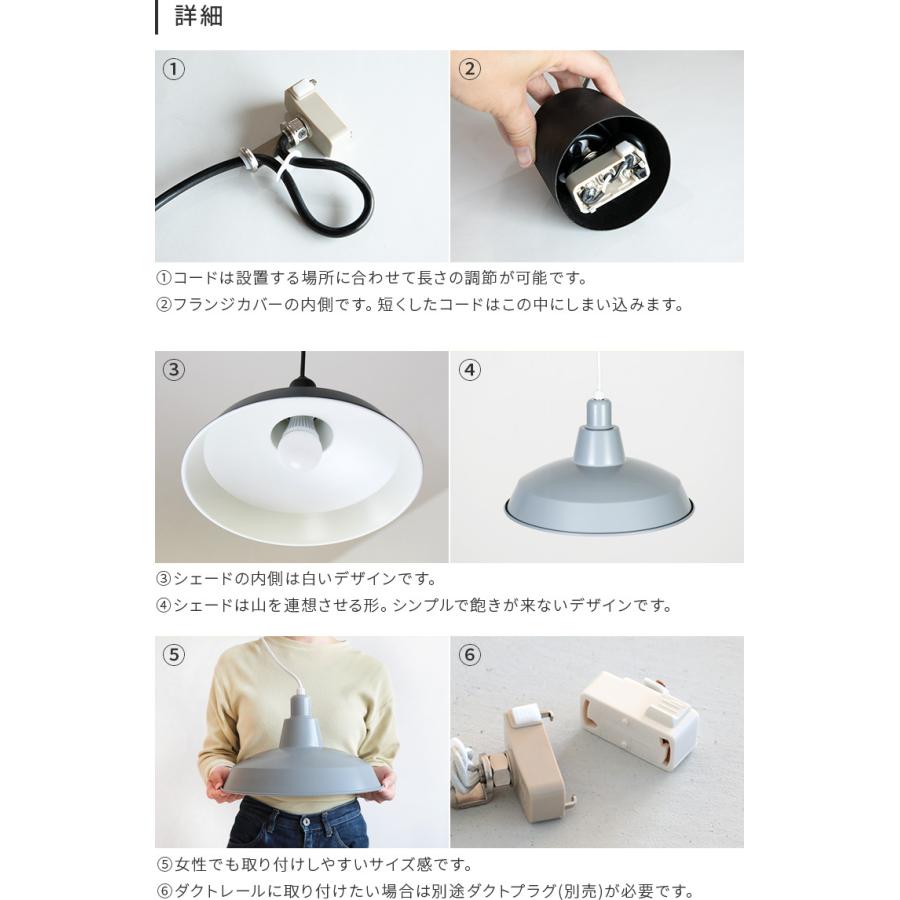 詳細

①

②

①コードは設置する場所に合わせて長さの調節が可能です。
②フランジカバーの内側です。短くしたコードはこの中にしまい込みます。

③

④

③シェードの内側は白いデザインです。
④シェードは山を連想させる形。シンプルで飽きが来ないデザインです。

⑤

⑥

⑤女性でも取り付けしやすいサイズ感です。
⑥ダクトレールに取り付けたい場合は別途ダクトプラグ(別売)が必要です。