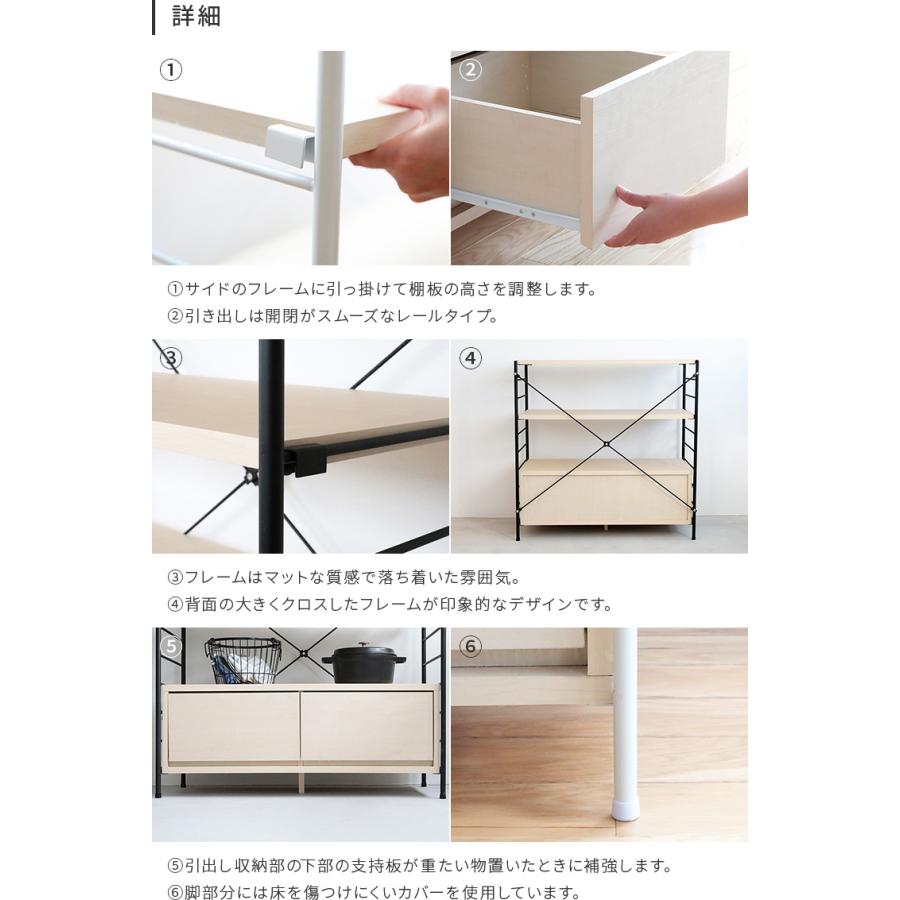 詳細

①

②

①サイドのフレームに引っ掛けて棚板の高さを調整します。
②引き出しは開閉がスムーズなレールタイプ。

③

④

③フレームはマットな質感で落ち着いた雰囲気。
④背面の大きくクロスしたフレームが印象的なデザインです。

⑤

⑥

⑤引出し収納部の下部の支持板が重たい物置いたときに補強します。
⑥脚部分には床を傷つけにくいカバーを使用しています。