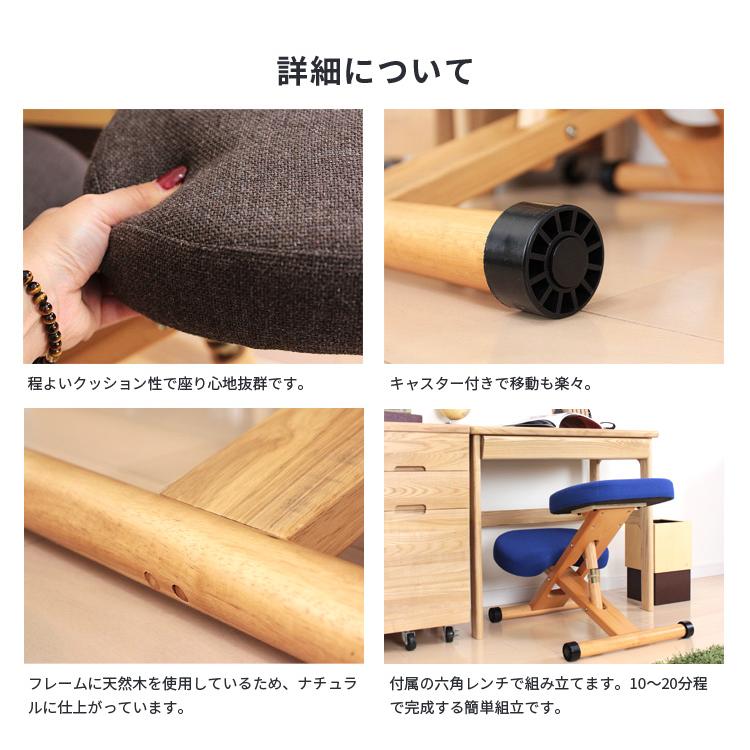 詳細について

程よいクッション性で座り心地抜群です。

キャスター付きで移動も楽々。

フレームに天然木を使用しているため、ナチュラルに仕上がっています。

付属の六角レンチで組み立てます。10〜20分程で完成する簡単組立です。