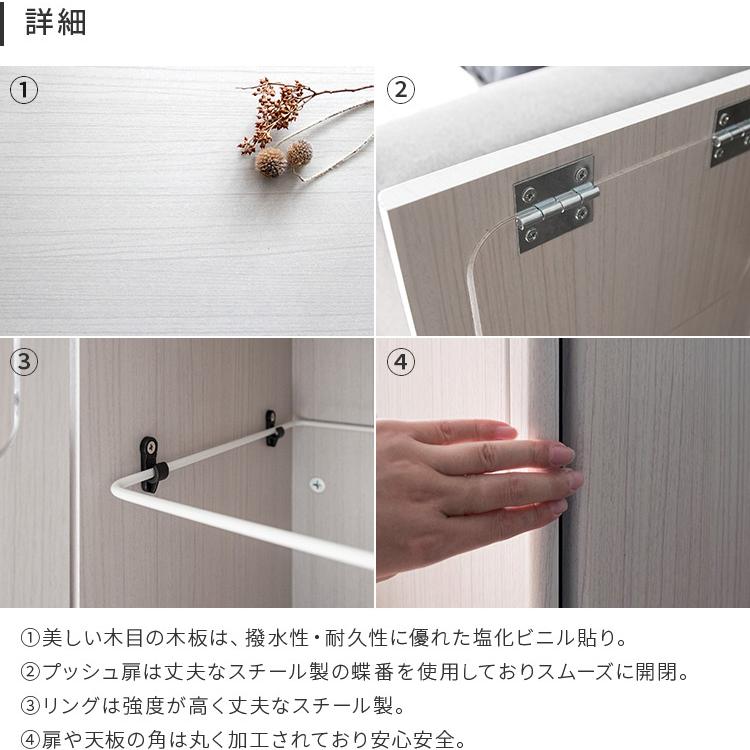 詳細

①

②

③

④

①美しい木目の木板は、撥水性・耐久性に優れた塩化ビニル貼り。
②プッシュ扉は丈夫なスチール製の蝶番を使用しておりスムーズに開閉。
③リングは強度が高く丈夫なスチール製。
④扉や天板の角は丸く加工されており安心安全。