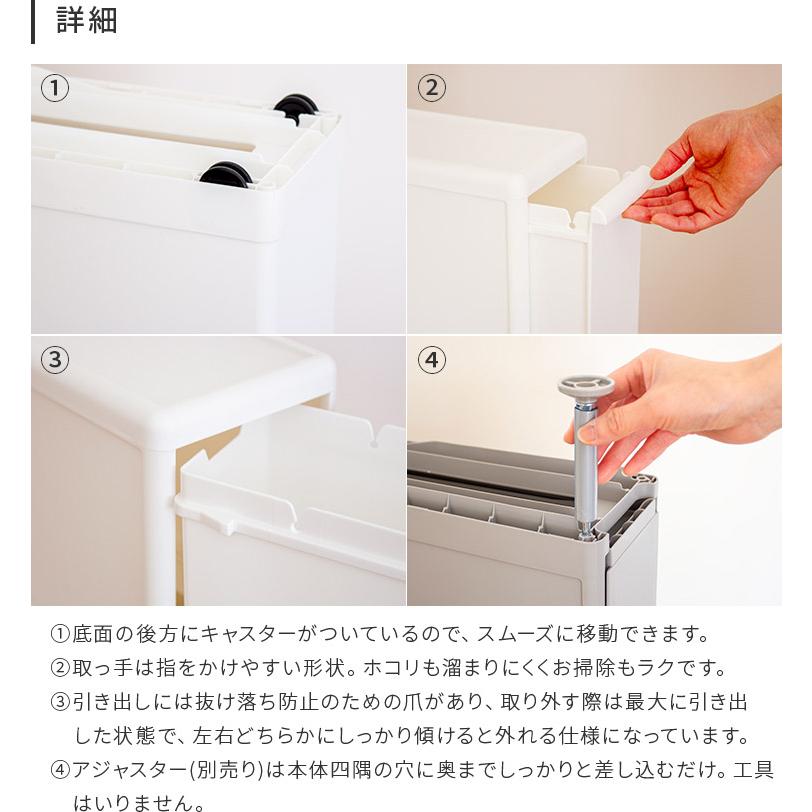 詳細

①

②

③

④

①底面の後方にキャスターがついているので、スムーズに移動できます。
②取っ手は指をかけやすい形状。ホコリも溜まりにくくお掃除もラクです。
③引き出しには抜け落ち防止のための爪があり、取り外す際は最大に引き出した状態で、左右どちらかにしっかり傾けると外れる仕様になっています。
④アジャスター(別売り)は本体四隅の穴に奥までしっかりと差し込むだけ。工具はいりません。