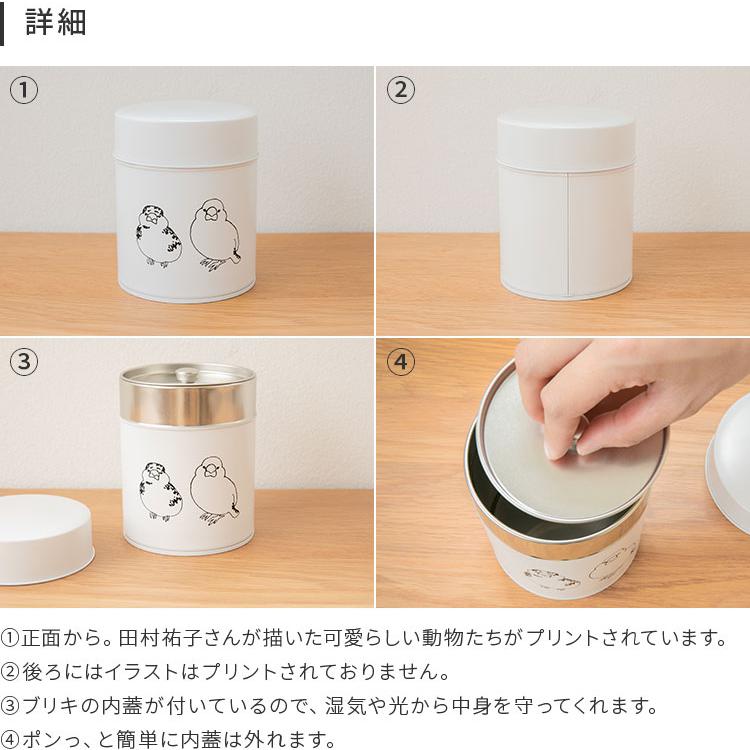 詳細

①

②

③

④

①正面から。田村祐子さんが描いた可愛らしい動物たちがプリントされています。
②後ろにはイラストはプリントされておりません。
③ブリキの内蓋が付いているので、湿気や光から中身を守ってくれます。
④ポンっ、と簡単に内蓋は外れます。