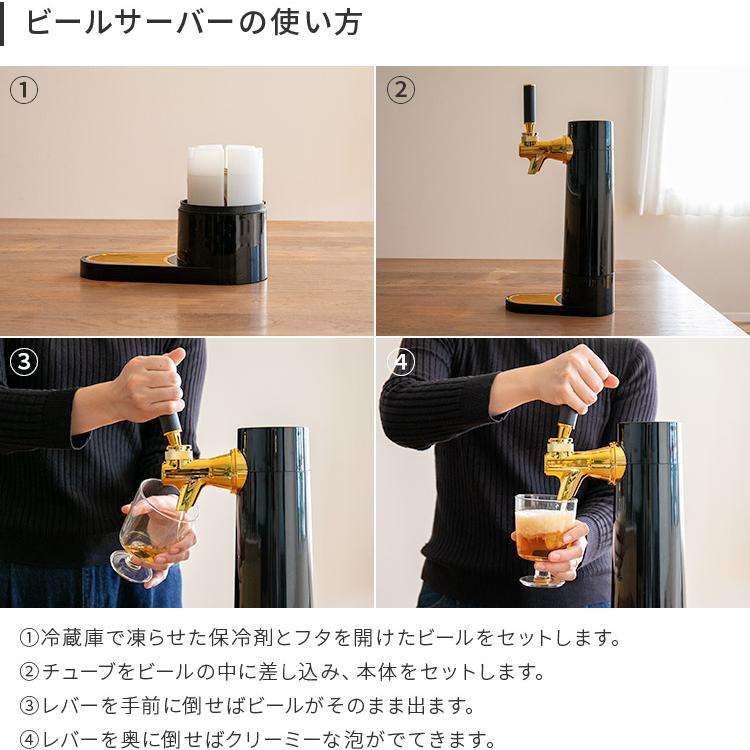 ビールサーバーの使い方

①

②

③

④

①冷蔵庫で凍らせた保冷剤とフタを開けたビールをセットします。
②チューブをビールの中に差し込み、本体をセットします。
③レバーを手前に倒せばビールがそのまま出ます。
④レバーを奥に倒せばクリーミーな泡がでてきます。