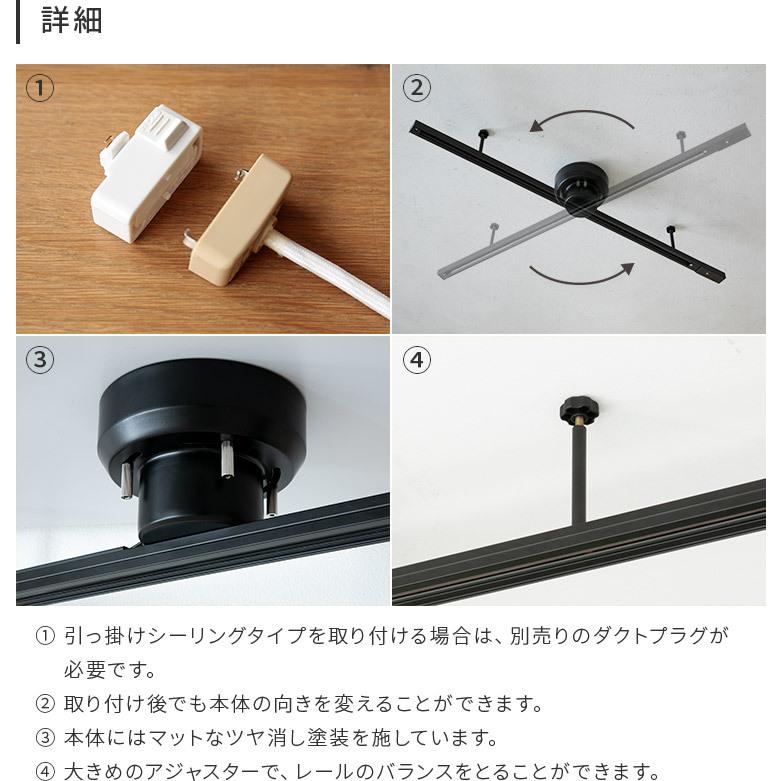 詳細

①

②

③

④

① 引っ掛けシーリングタイプを取り付ける場合は、別売りのダクトプラグが必要です。

② 取り付け後でも本体の向きを変えることができます。

③ 本体にはマットなツヤ消し塗装を施しています。

④ 大きめのアジャスターで、レールのバランスをとることができます。