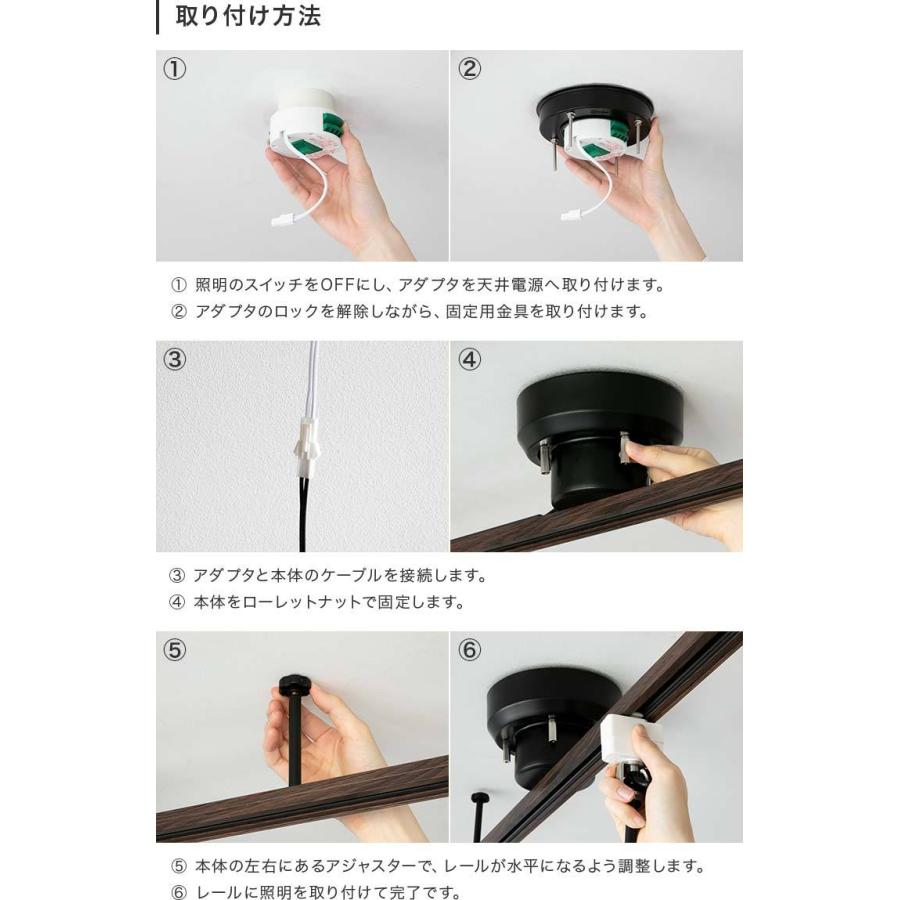 取り付け方法

①

②

① 照明のスイッチをOFFにし、アダプタを天井電源へ取り付けます。
② アダプタのロックを解除しながら、固定用金具を取り付けます。

③

④

③ アダプタと本体のケーブルを接続します。
④ 本体をローレットナットで固定します。

⑤

⑥

⑤ 本体の左右にあるアジャスターで、レールが水平になるよう調整します。
⑥ レールに照明を取り付けて完了です。