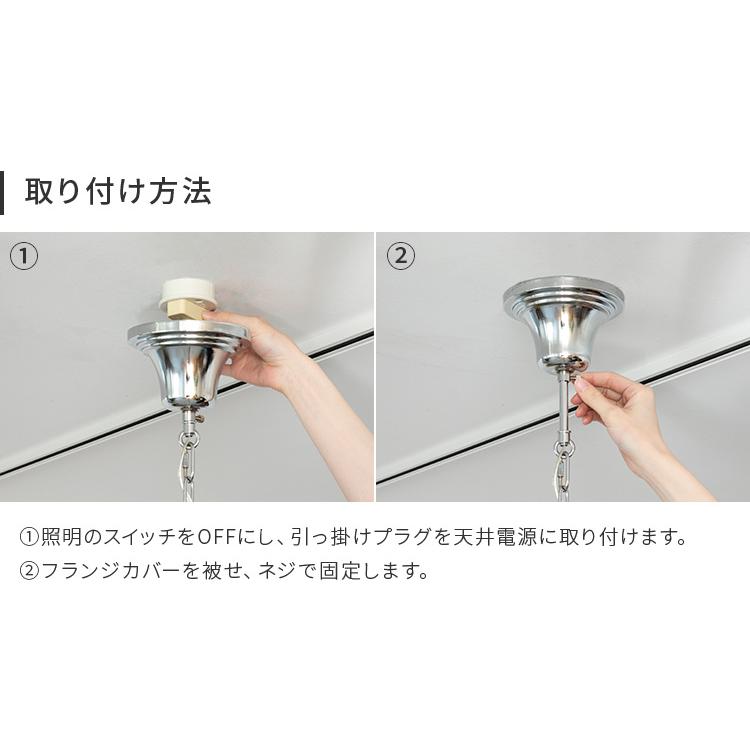 取り付け方法

①

②

①照明のスイッチをOFFにし、引っ掛けプラグを天井電源に取り付けます。
②フランジカバーを被せ、ネジで固定します。